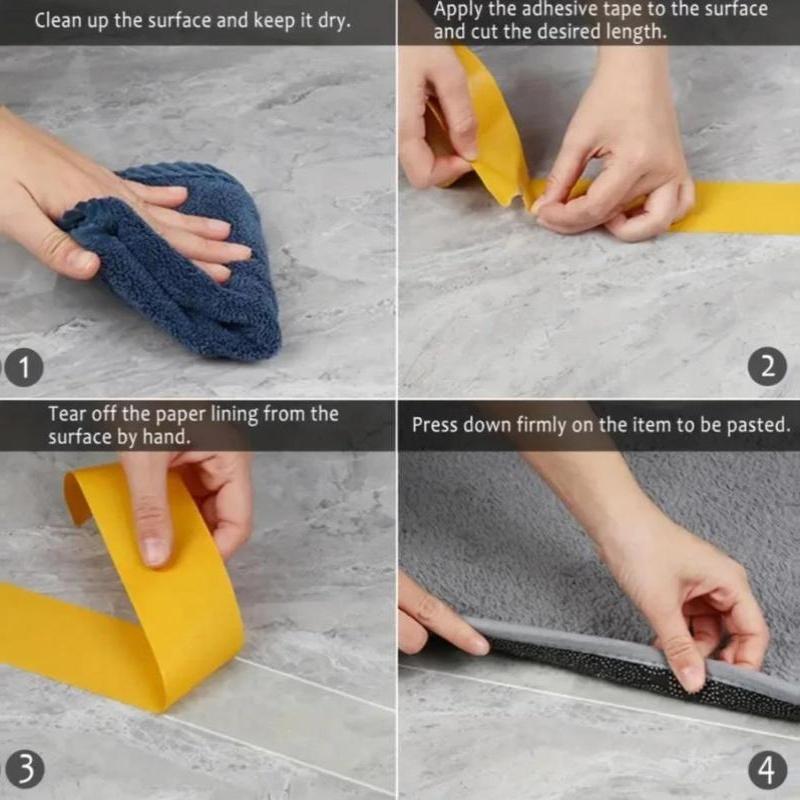 Clean up the surface and keep it dry.

1

Apply the adhesive tape to the surface and cut the desired length.

2

Tear off the paper lining from the surface by hand.

3

Press down firmly on the item to be pasted.

4