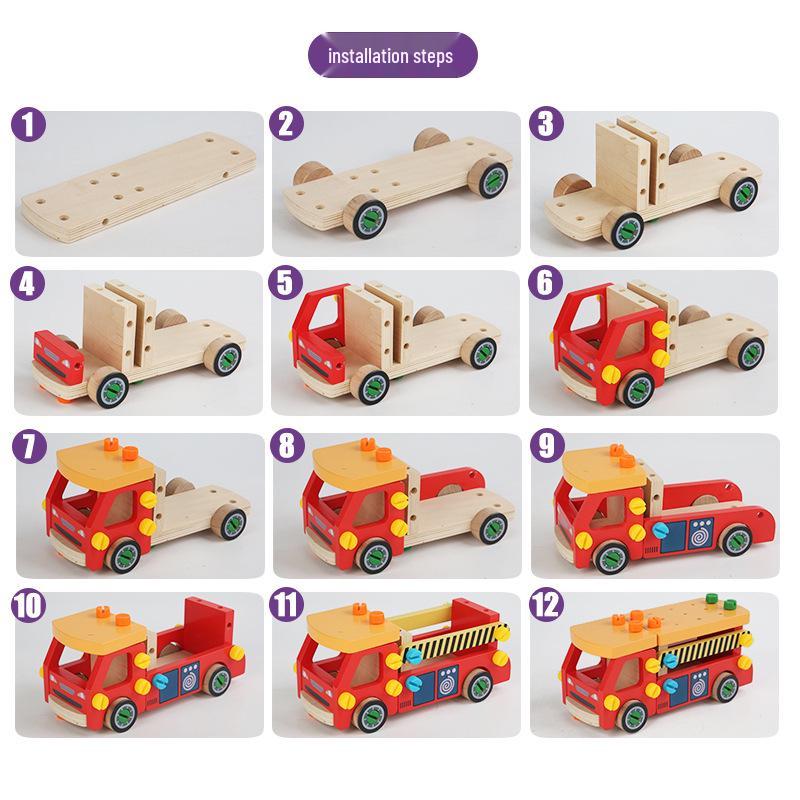 installation steps

1

2

3

4

5

6

7

8

9

10

11

12