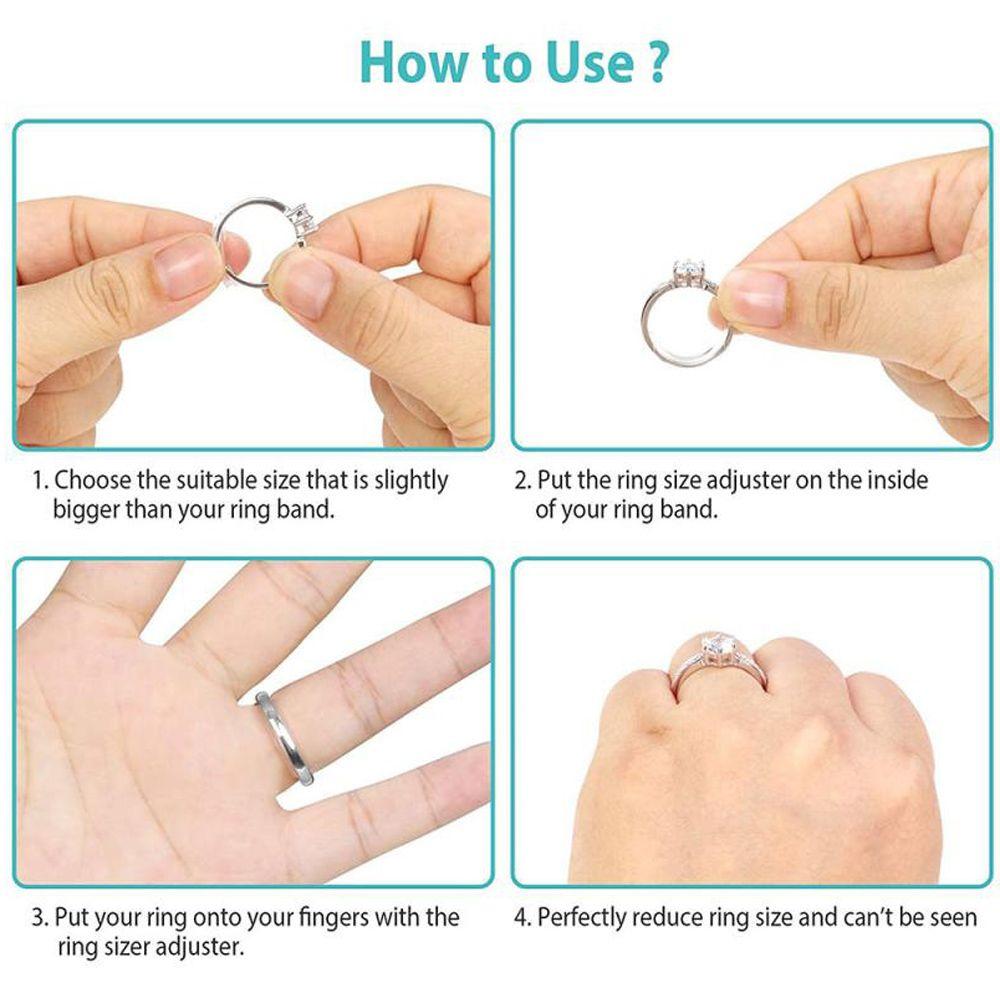 How to Use ?

1. Choose the suitable size that is slightly bigger than your ring band.

2. Put the ring size adjuster on the inside of your ring band.

3. Put your ring onto your fingers with the ring sizer adjuster.

4. Perfectly reduce ring size and can't be seen