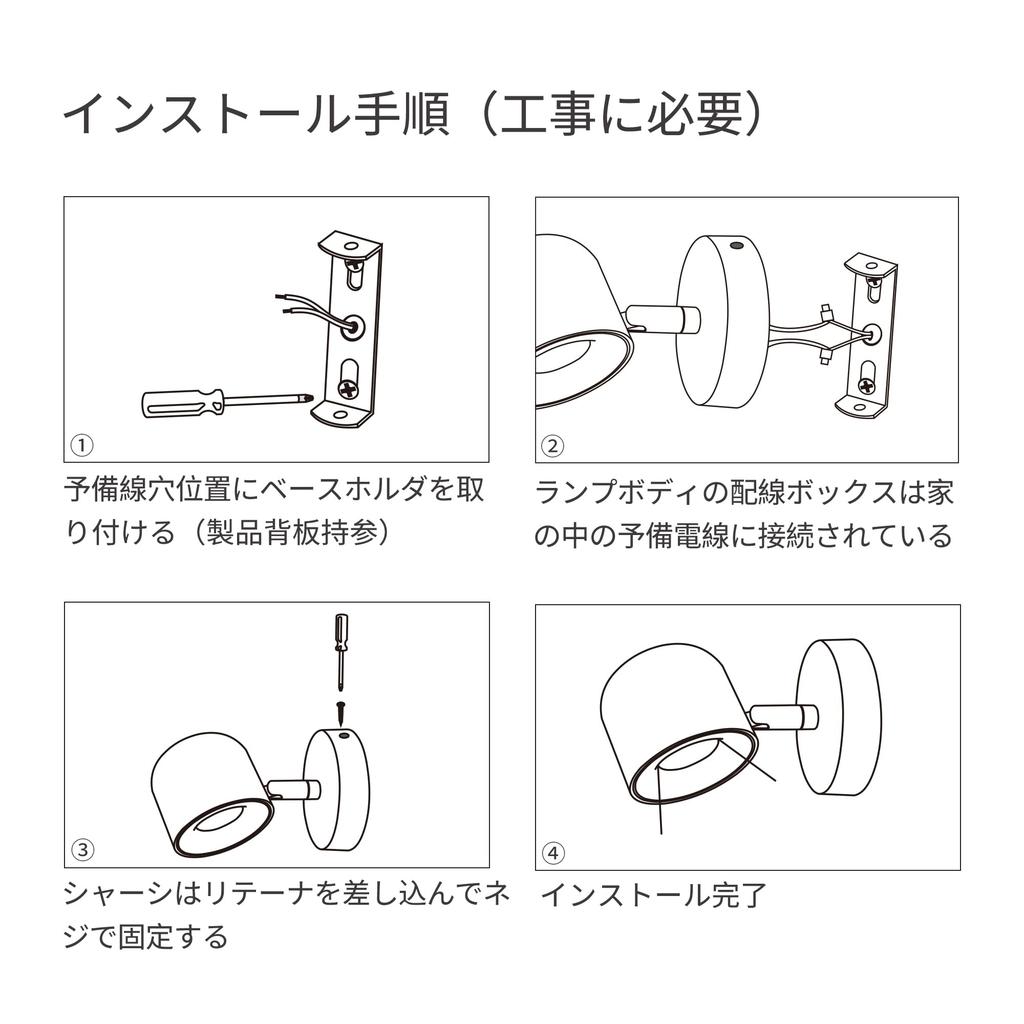 インストール手順（工事に必要）

①

予備線穴位置にベースホルダを取り付ける（製品背板持参）

②

ランプボディの配線ボックスは家の中の予備電線に接続されている

③

シャーシはリテーナを差し込んでネジで固定する

④

インストール完了