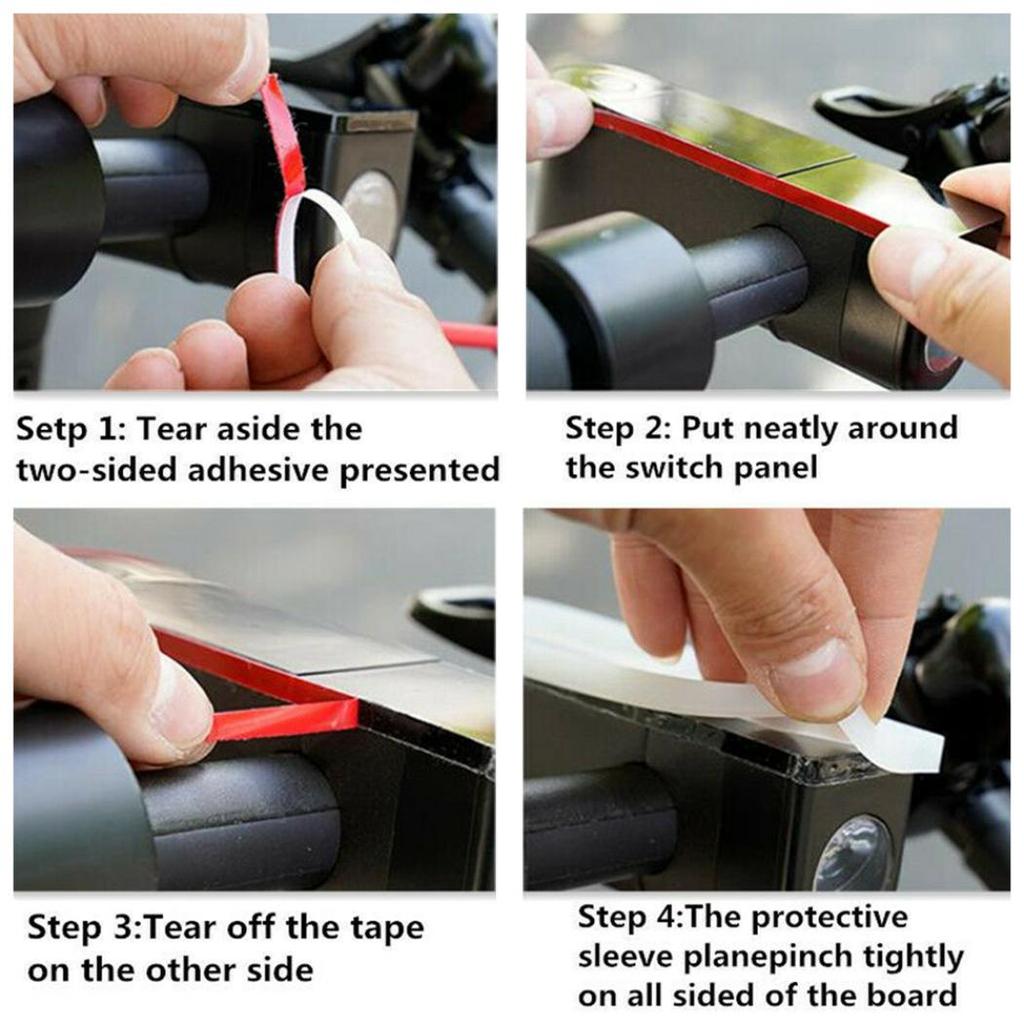 Setp 1: Tear aside the two-sided adhesive presented

Step 2: Put neatly around the switch panel

Step 3:Tear off the tape on the other side

Step 4:The protective sleeve planepinch tightly on all sided of the board