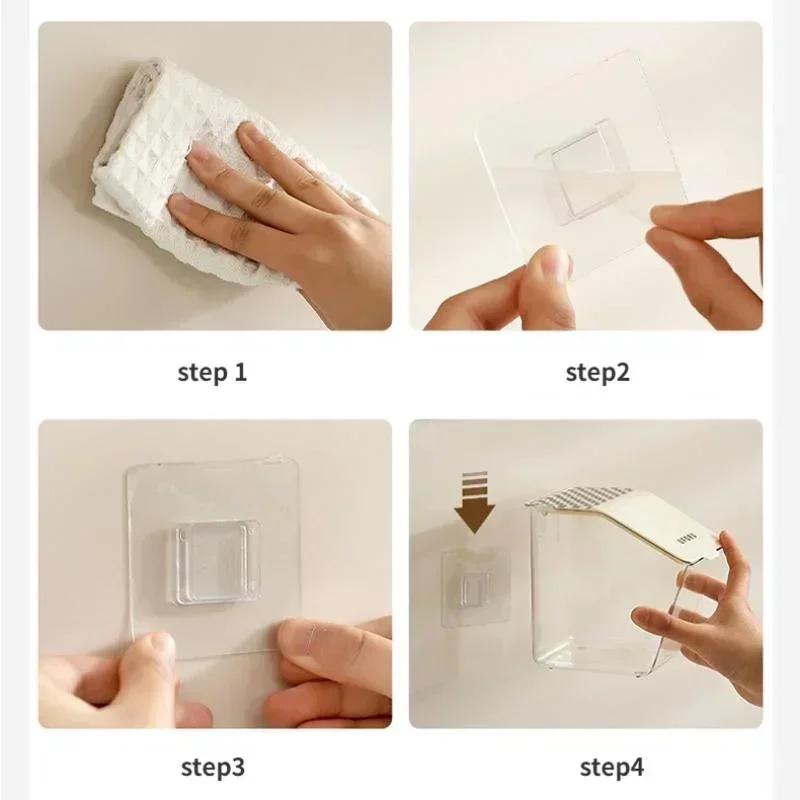 step 1

step2

step3

step4