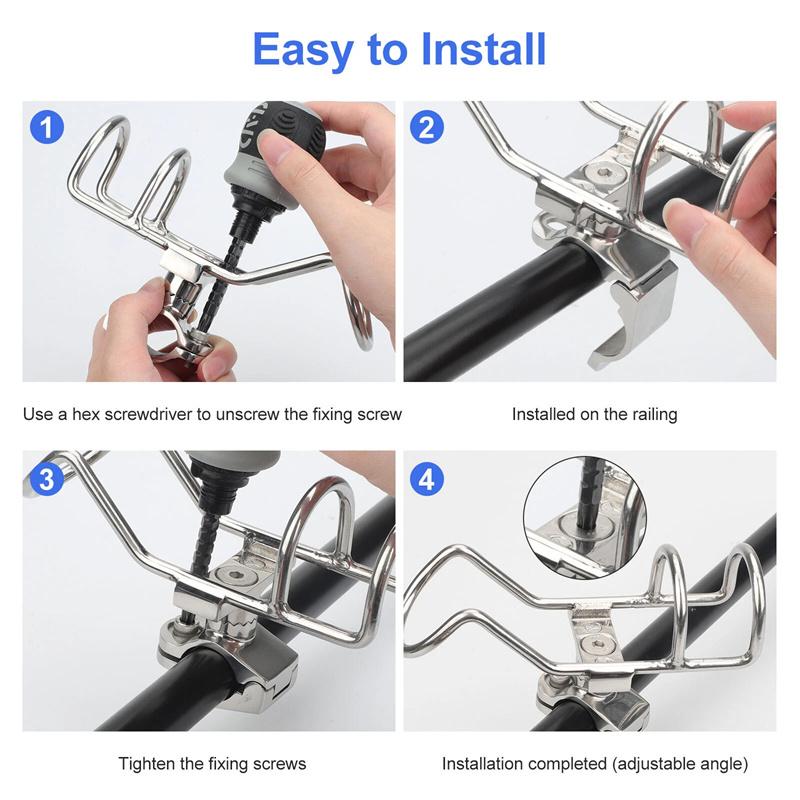 Easy to Install

1

Use a hex screwdriver to unscrew the fixing screw

2

Installed on the railing

3

Tighten the fixing screws

4

Installation completed (adjustable angle)