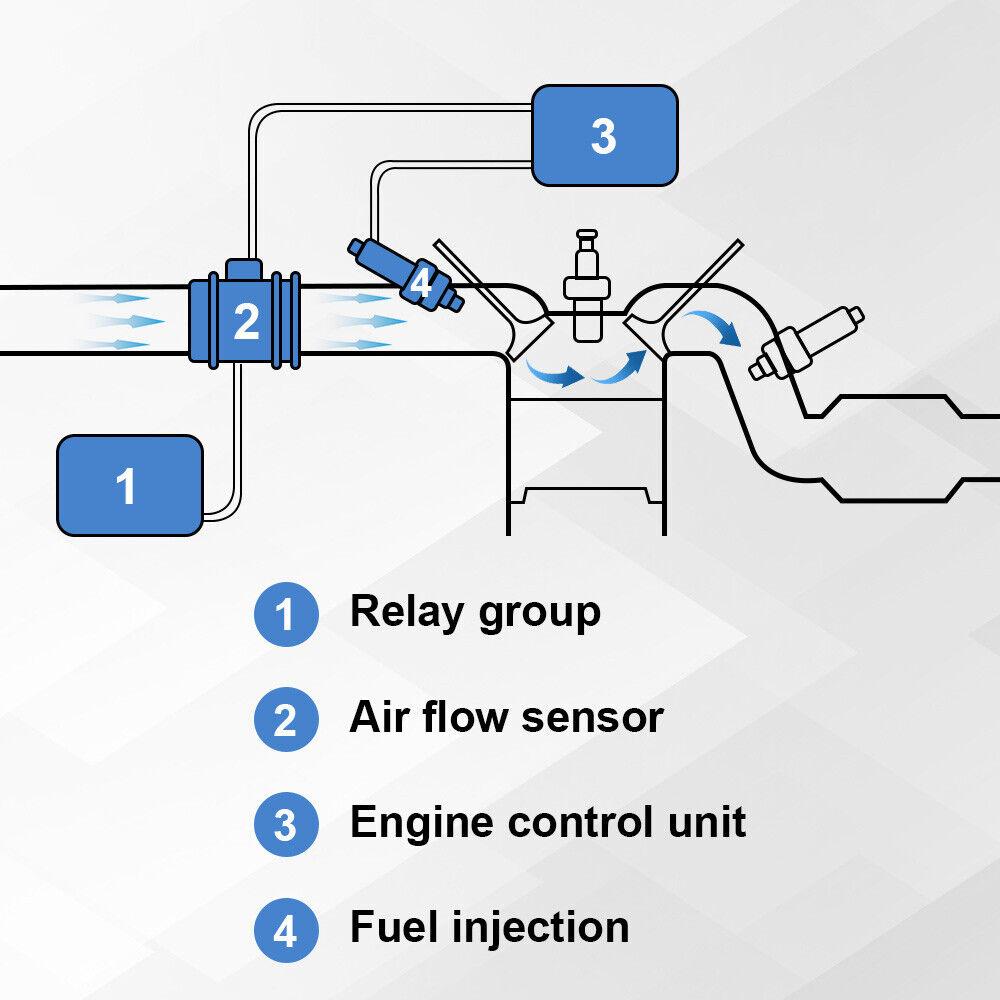 3

4

2

1

1 Relay group

2 Air flow sensor

3 Engine control unit

4 Fuel injection