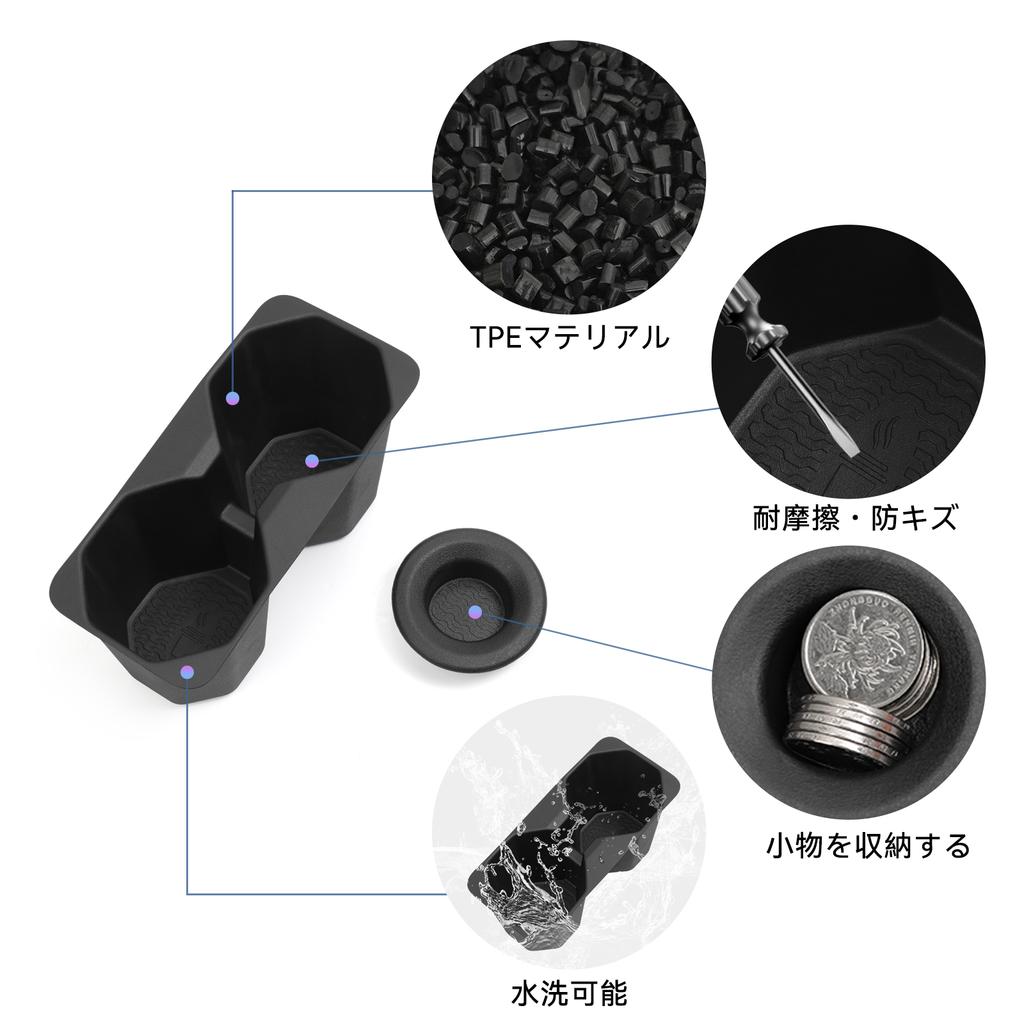 TPEマテリアル

耐摩擦・防キズ

小物を収納する

水洗可能