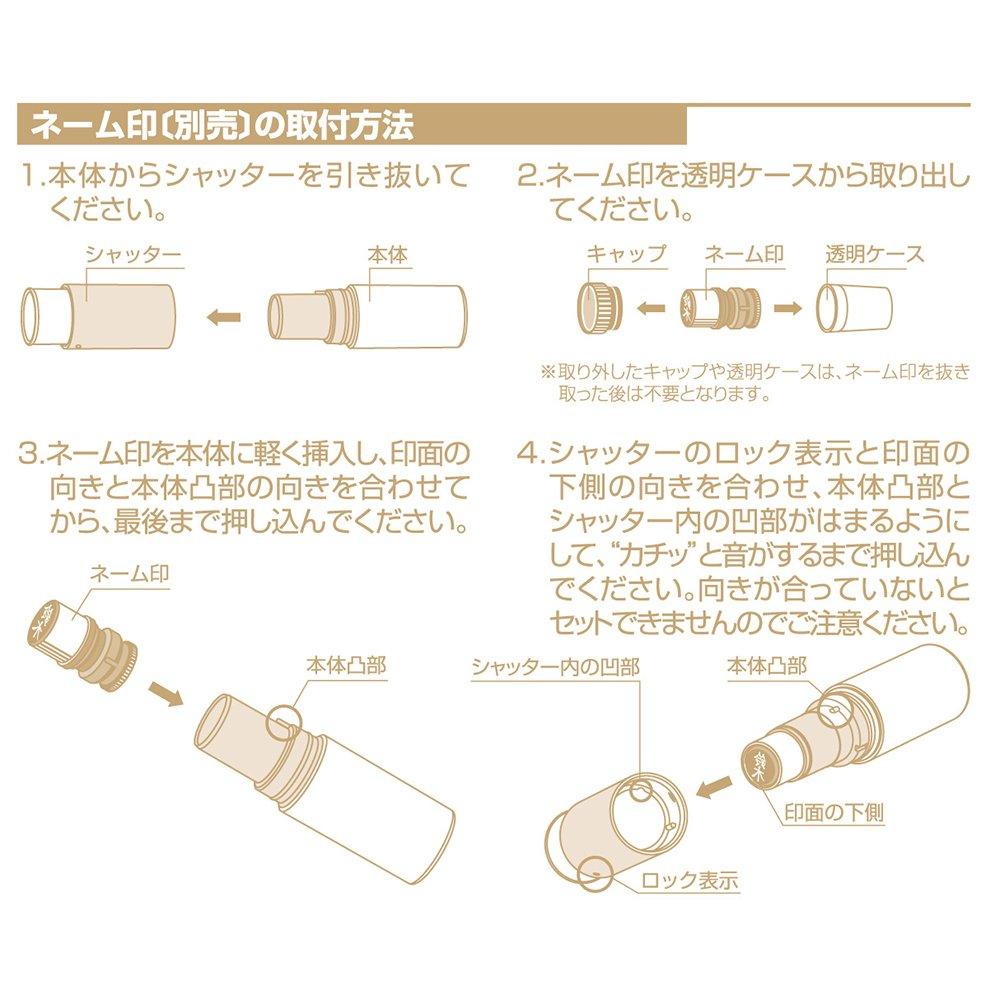 ネーム印〔別売〕の取付方法

1.本体からシャッターを引き抜いてください。

シャッター

本体

2.ネーム印を透明ケースから取り出してください。

キャップ

ネーム印

透明ケース

※取り外したキャップや透明ケースは、ネーム印を抜き取った後は不要となります。

3.ネーム印を本体に軽く挿入し、印面の向きと本体凸部の向きを合わせてから、最後まで押し込んでください。

ネーム印

本体凸部

4.シャッターのロック表示と印面の下側の向きを合わせ、本体凸部とシャッター内の凹部がはまるようにして、"カチッ"と音がするまで押し込んでください。向きが合っていないとセットできませんのでご注意ください。

シャッター内の凹部

本体凸部

印面の下側

ロック表示