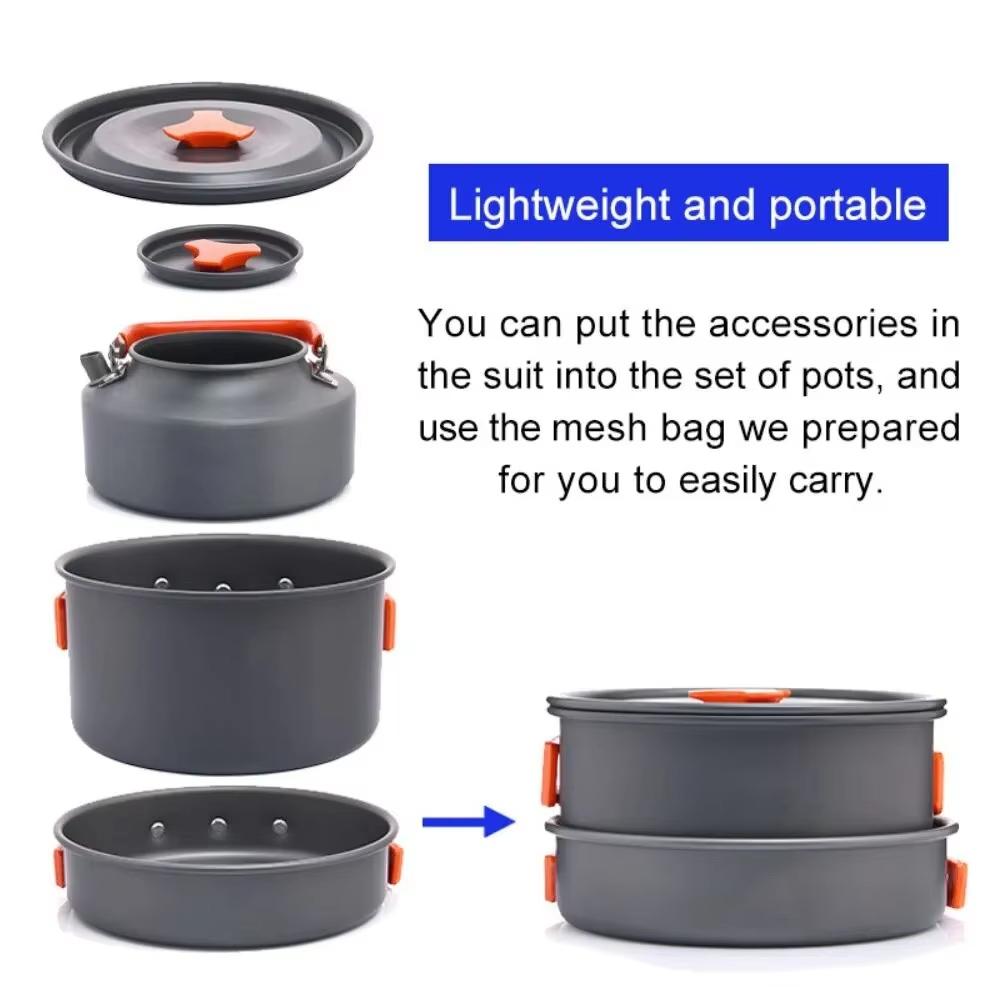 Lightweight and portable

You can put the accessories in the suit into the set of pots, and use the mesh bag we prepared for you to easily carry.