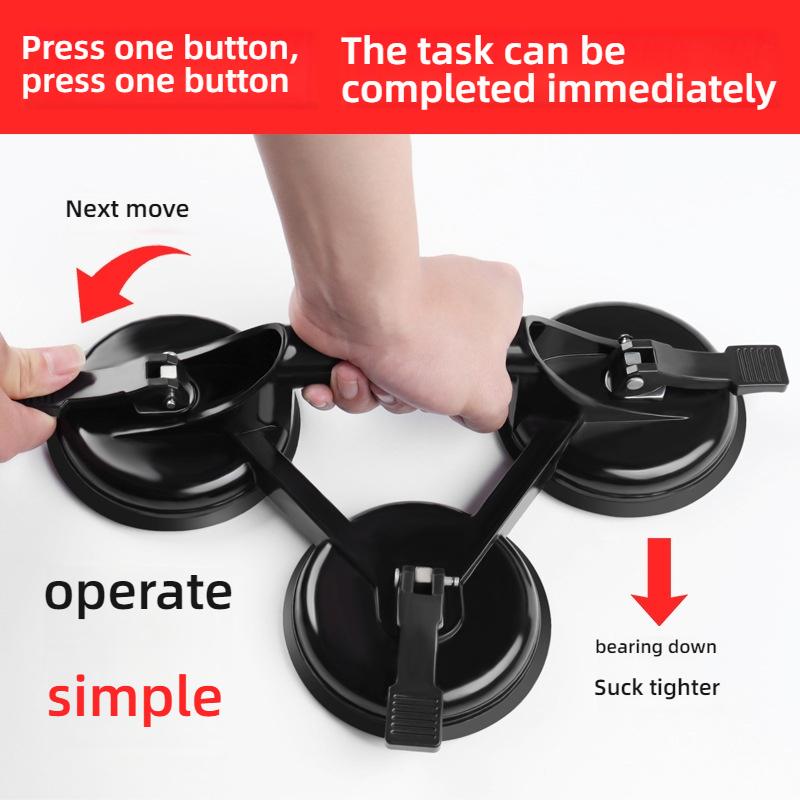 Press one button, press one button

The task can be completed immediately

Next move

operate

simple

bearing down

Suck tighter