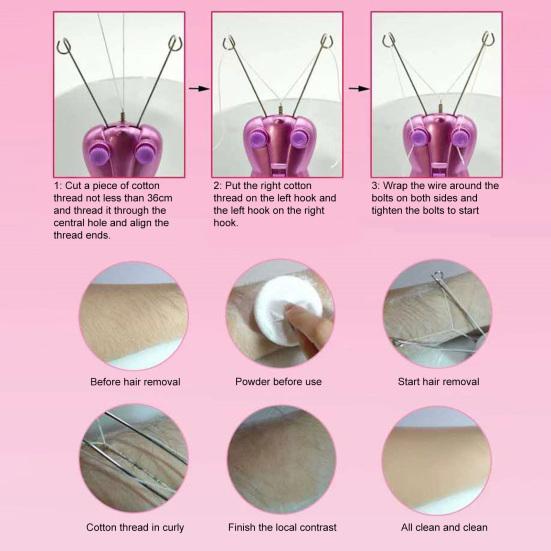 1: Cut a piece of cotton thread not less than 36cm and thread it through the central hole and align the thread ends.

2: Put the right cotton thread on the left hook and the left hook on the right hook.

3: Wrap the wire around the bolts on both sides and tighten the bolts to start

Before hair removal

Powder before use

Start hair removal

Cotton thread in curly

Finish the local contrast

All clean and clean