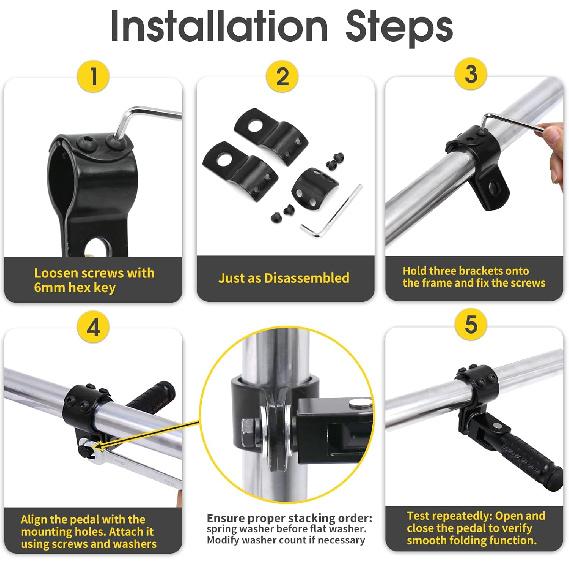 Installation Steps

1

Loosen screws with 6mm hex key

2

Just as Disassembled

3

Hold three brackets onto the frame and fix the screws

4

Align the pedal with the mounting holes. Attach it using screws and washers

Ensure proper stacking order: spring washer before flat washer. Modify washer count if necessary

5

Test repeatedly: Open and close the pedal to verify smooth folding function.