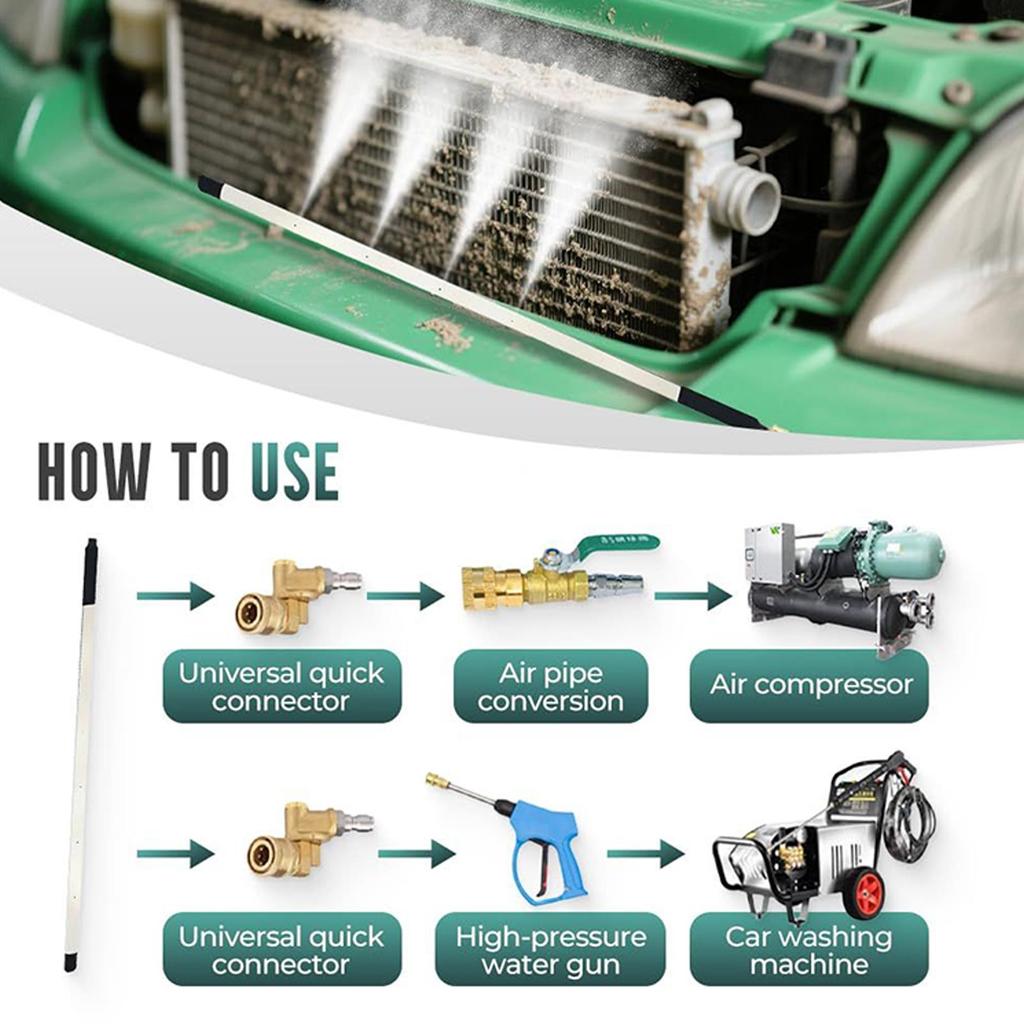 HOW TO USE

Universal quick connector

Air pipe conversion

Air compressor

Universal quick connector

High-pressure water gun

Car washing machine