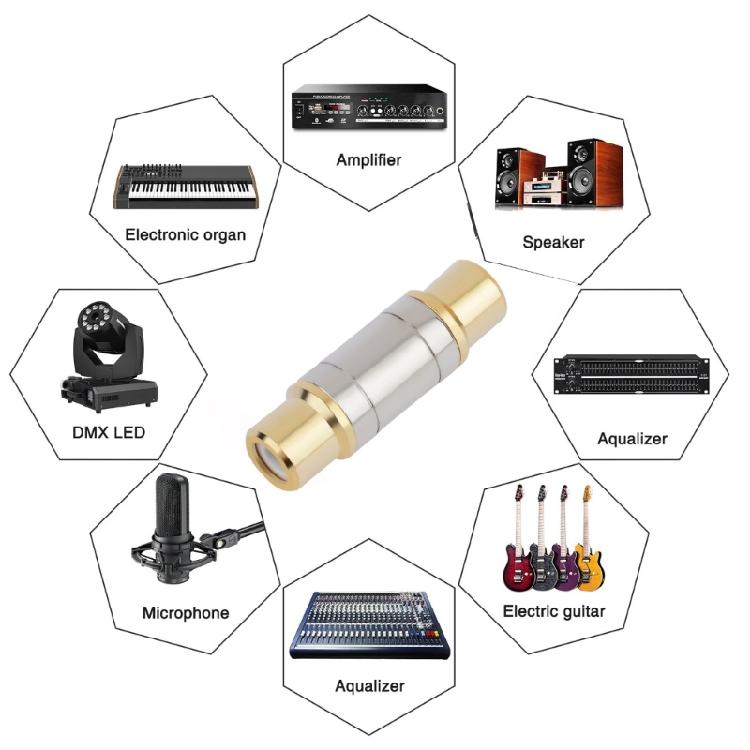 Amplifier

Electronic organ

Speaker

DMX LED

Aqualizer

Microphone

Electric guitar

Aqualizer