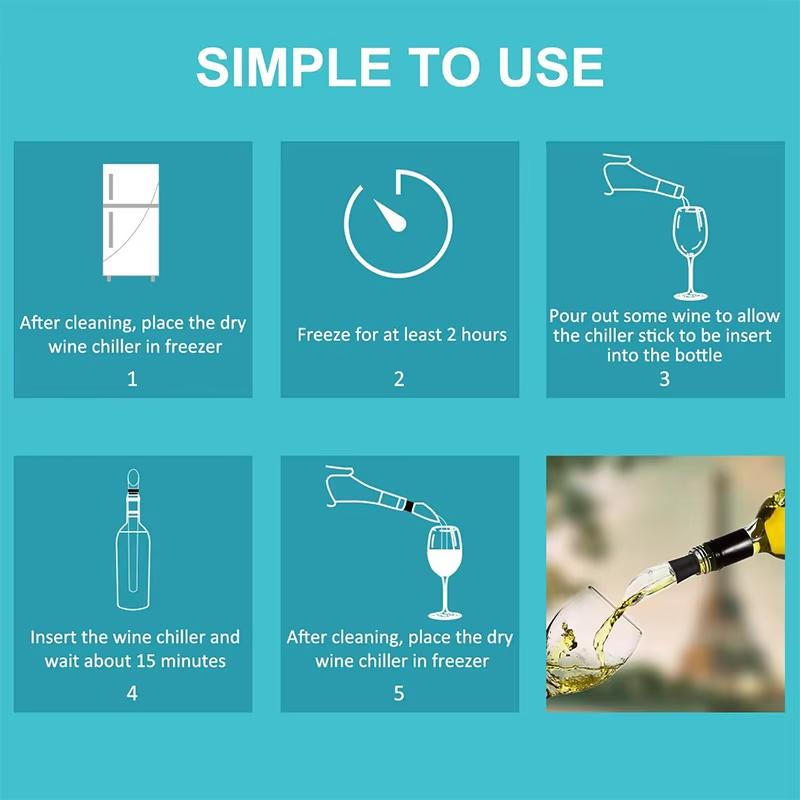 SIMPLE TO USE

After cleaning, place the dry wine chiller in freezer
1

Freeze for at least 2 hours
2

Pour out some wine to allow the chiller stick to be insert into the bottle
3

Insert the wine chiller and wait about 15 minutes
4

After cleaning, place the dry wine chiller in freezer
5