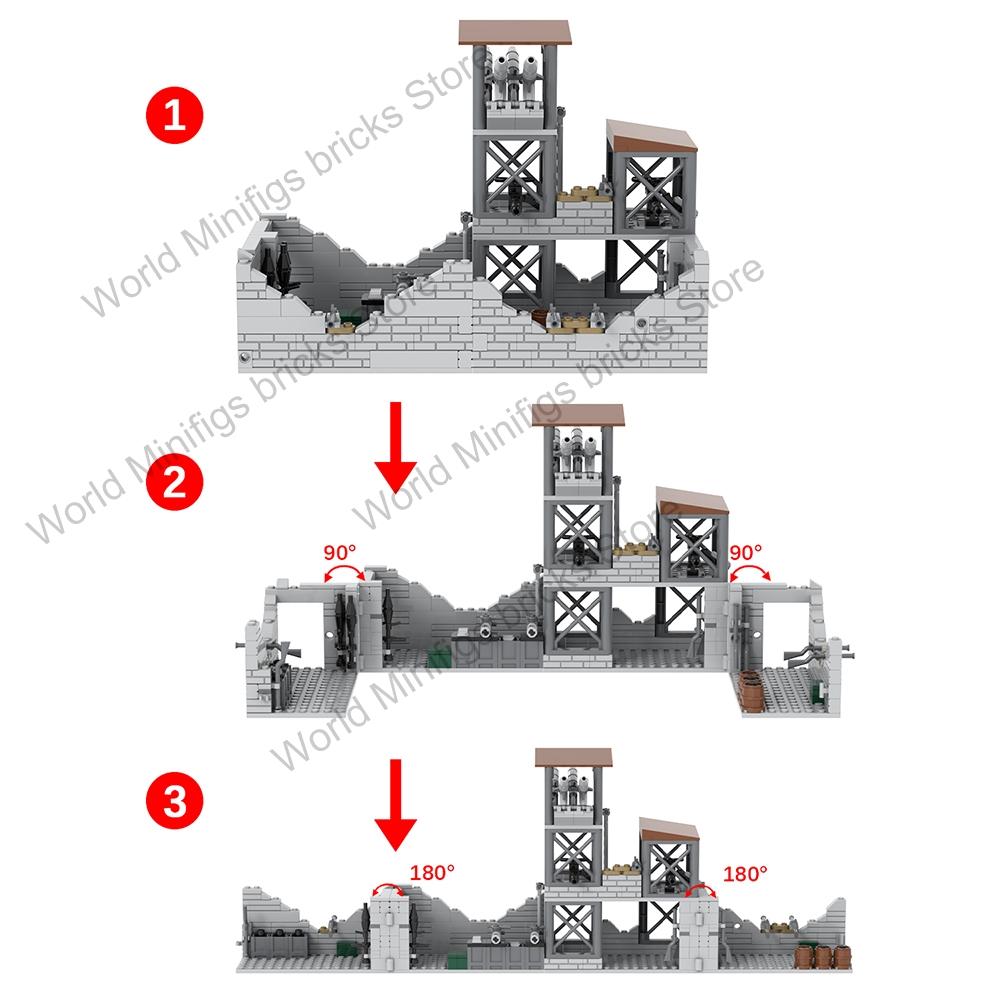 1

World Minifigs bricks Store

World Minifigs bricks Store

2

World Minifigs bricks Store

90°

90°

World Minifigs bricks Store

3

180°

180°