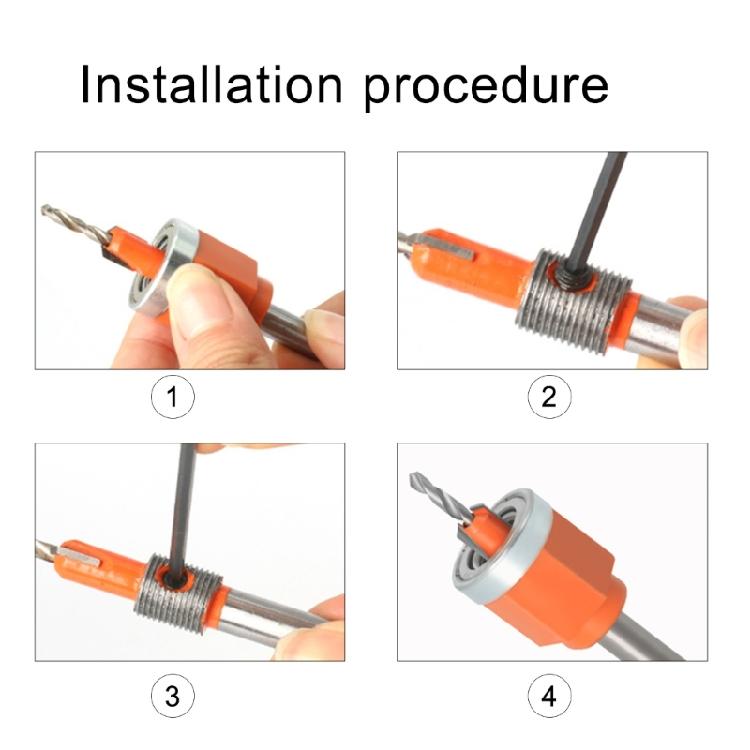 Installation procedure

1

2

3

4