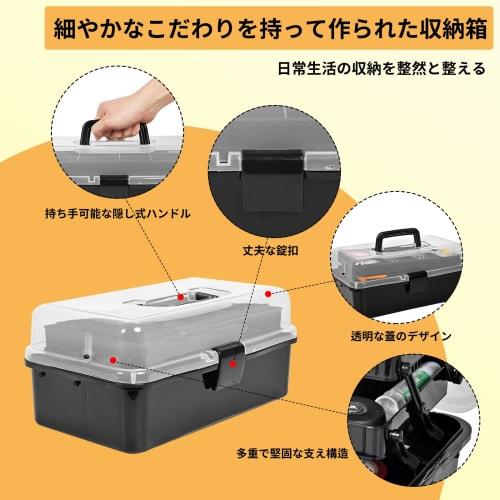 細やかなこだわりを持って作られた収納箱

日常生活の収納を整然と整える

持ち手可能な隠し式ハンドル

丈夫な錠扣

透明な蓋のデザイン

多重で堅固な支え構造