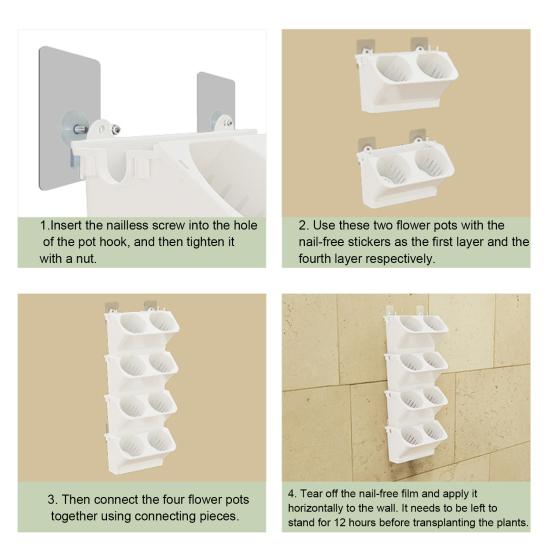 1.Insert the nailless screw into the hole of the pot hook, and then tighten it with a nut.

2. Use these two flower pots with the nail-free stickers as the first layer and the fourth layer respectively.

3. Then connect the four flower pots together using connecting pieces.

4. Tear off the nail-free film and apply it horizontally to the wall. It needs to be left to stand for 12 hours before transplanting the plants.