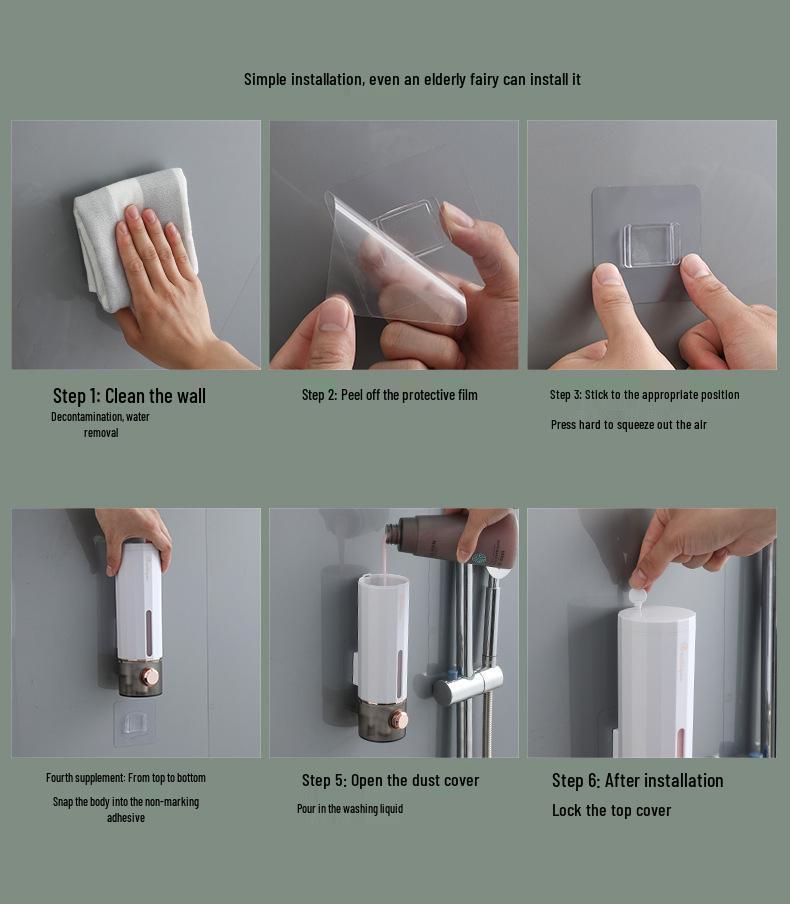 Simple installation, even an elderly fairy can install it

Step 1: Clean the wall

Decontamination, water removal

Step 2: Peel off the protective film

Step 3: Stick to the appropriate position

Press hard to squeeze out the air

Fourth supplement: From top to bottom

Snap the body into the non-marking adhesive

Step 5: Open the dust cover

Pour in the washing liquid

Step 6: After installation

Lock the top cover