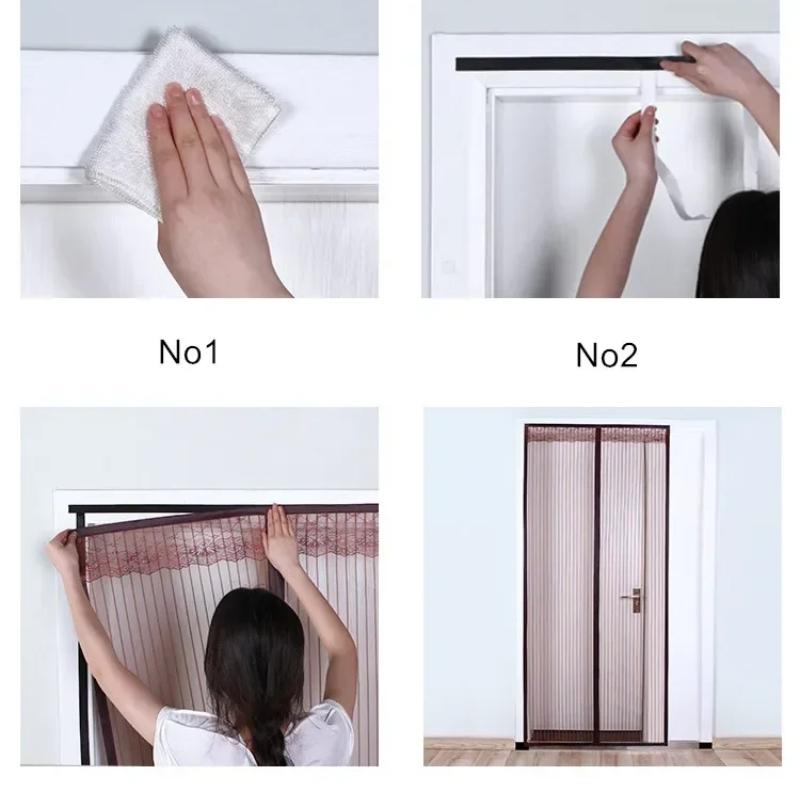 No1

No2