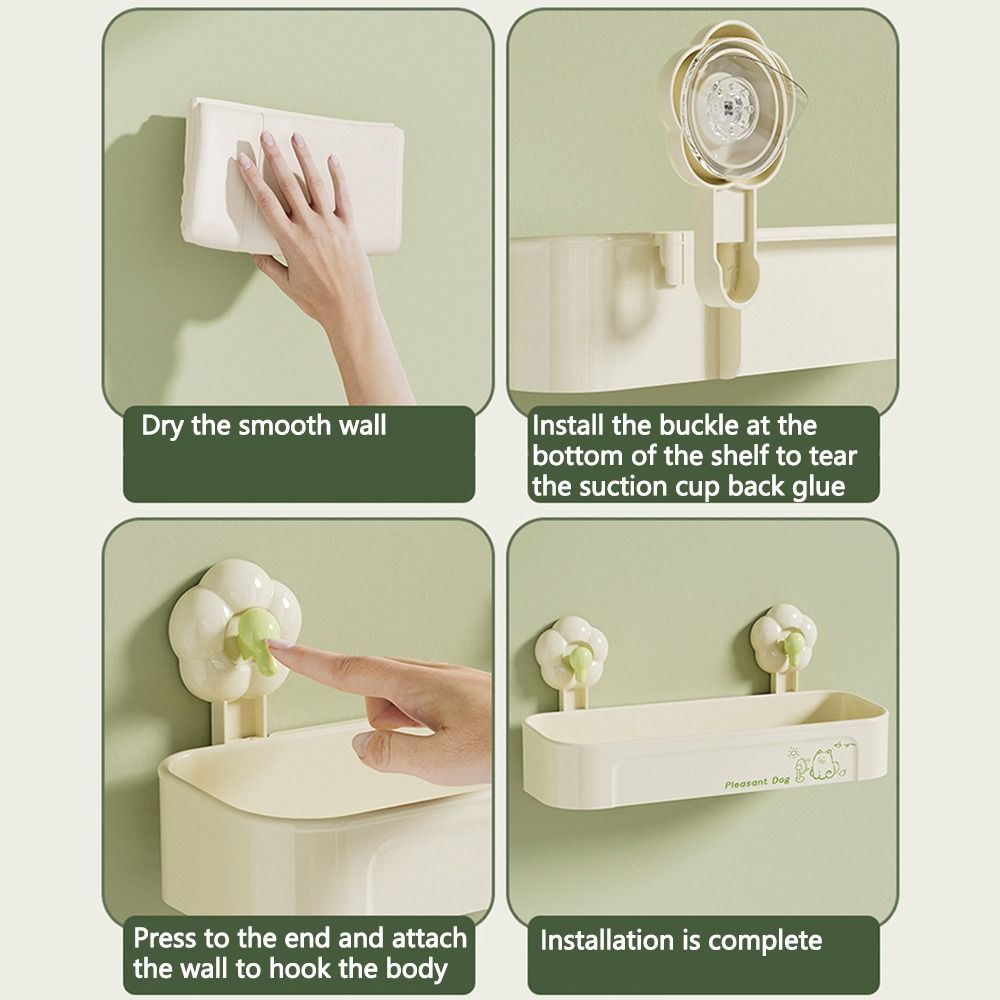 Dry the smooth wall

Install the buckle at the bottom of the shelf to tear the suction cup back glue

Press to the end and attach the wall to hook the body

Pleasant Dog

Installation is complete