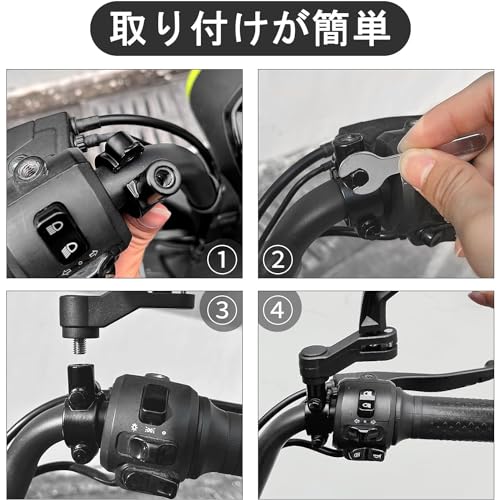 取り付けが簡単

①

②

③

④