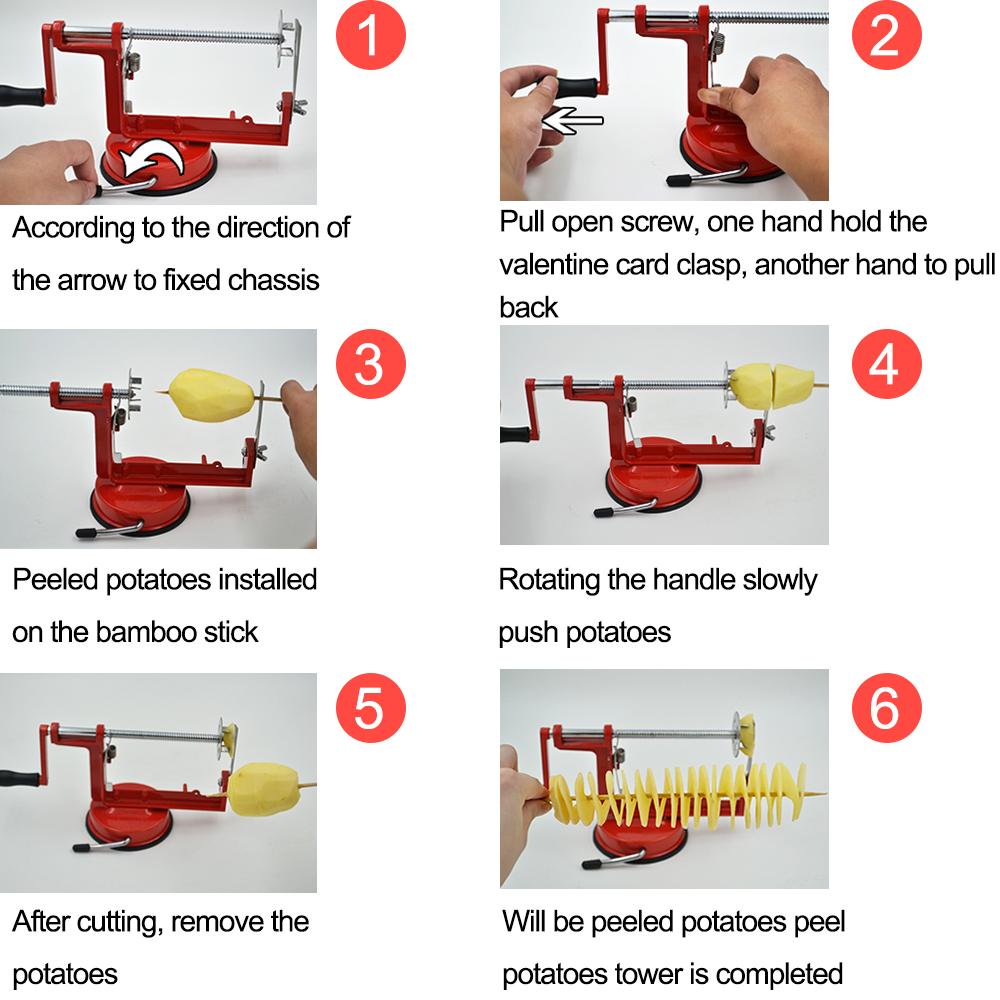 1

According to the direction of the arrow to fixed chassis

2

Pull open screw, one hand hold the valentine card clasp, another hand to pull back

3

Peeled potatoes installed on the bamboo stick

4

Rotating the handle slowly push potatoes

5

After cutting, remove the potatoes

6

Will be peeled potatoes peel potatoes tower is completed