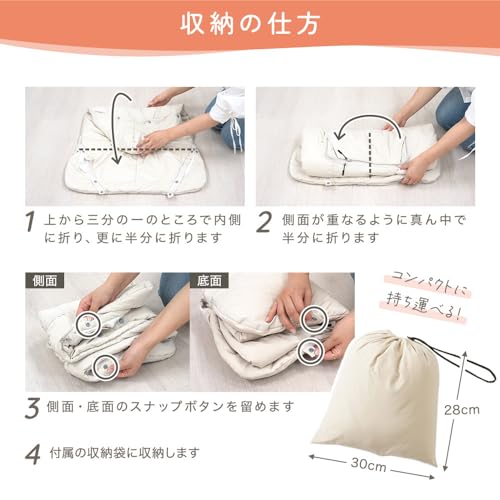 収納の仕方

1 上から三分の一のところで内側に折り、更に半分に折ります

2 側面が重なるように真ん中で半分に折ります

側面

底面

コンパクトに持ち運べる!

3 側面・底面のスナップボタンを留めます

4 付属の収納袋に収納します

28cm

30cm