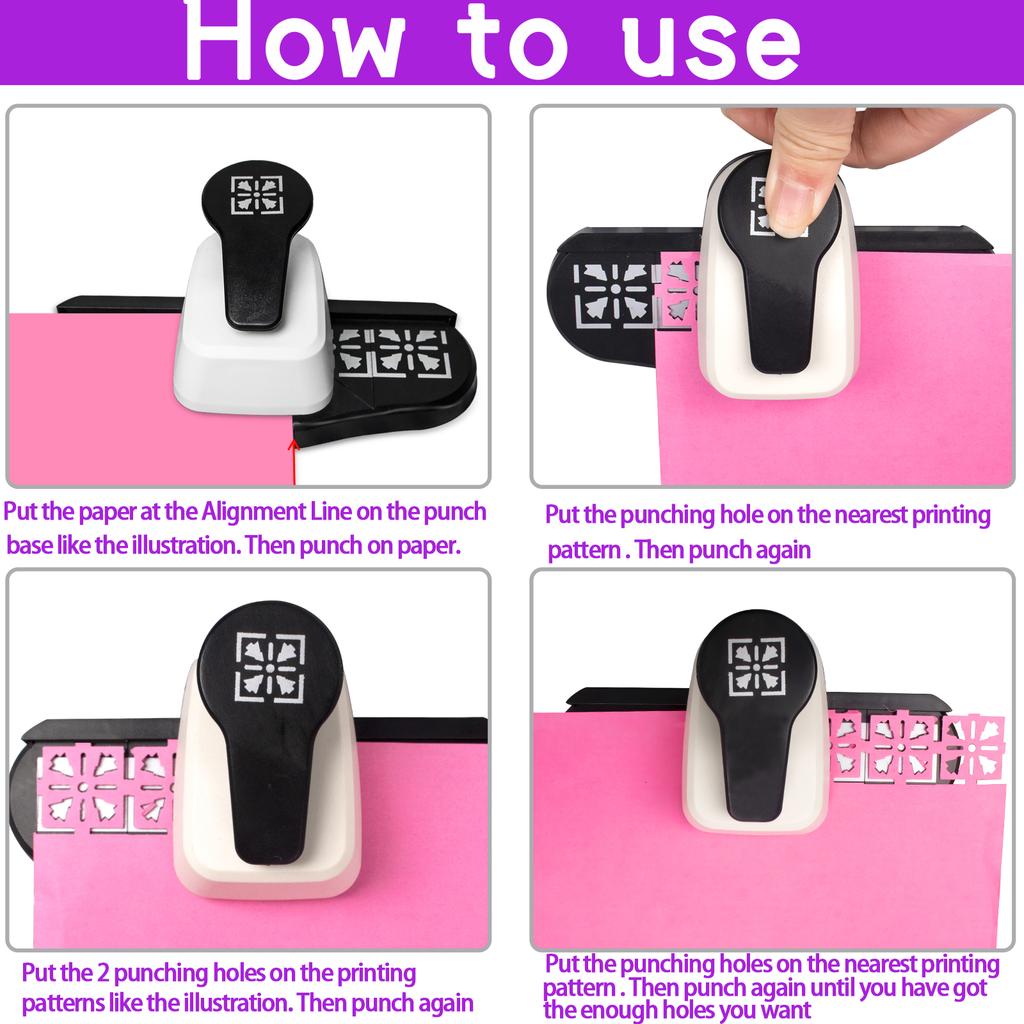 How to use

Put the paper at the Alignment Line on the punch base like the illustration. Then punch on paper.

Put the punching hole on the nearest printing pattern . Then punch again

Put the 2 punching holes on the printing patterns like the illustration. Then punch again

Put the punching holes on the nearest printing pattern . Then punch again until you have got the enough holes you want