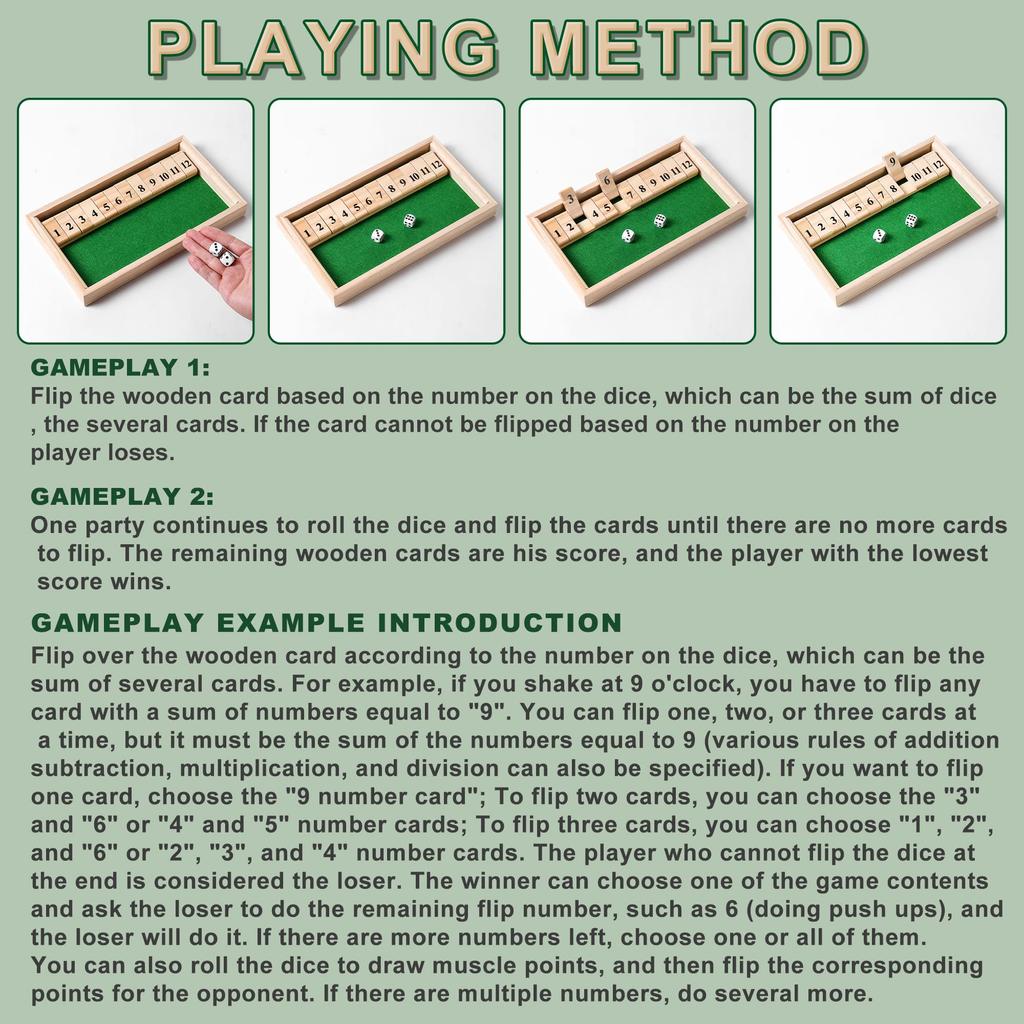 PLAYING METHOD

1 2 3 4 5 6 7 8 9 10 11 12

1 2 3 4 5 6 7 8 9 10 11 12

1 2 3 4 5 6 7 8 9 10 11 12

1 2 3 4 5 6 7 8 9 10 11 12

GAMEPLAY 1:
Flip the wooden card based on the number on the dice, which can be the sum of dice , the several cards. If the card cannot be flipped based on the number on the player loses.

GAMEPLAY 2:
One party continues to roll the dice and flip the cards until there are no more cards to flip. The remaining wooden cards are his score, and the player with the lowest score wins.

GAMEPLAY EXAMPLE INTRODUCTION
Flip over the wooden card according to the number on the dice, which can be the sum of several cards. For example, if you shake at 9 o'clock, you have to flip any card with a sum of numbers equal to "9". You can flip one, two, or three cards at a time, but it must be the sum of the numbers equal to 9 (various rules of addition subtraction, multiplication, and division can also be specified). If you want to flip one card, choose the "9 number card"; To flip two cards, you can choose the "3" and "6" or "4" and "5" number cards; To flip three cards, you can choose "1", "2", and "6" or "2", "3", and "4" number cards. The player who cannot flip the dice at the end is considered the loser. The winner can choose one of the game contents and ask the loser to do the remaining flip number, such as 6 (doing push ups), and the loser will do it. If there are more numbers left, choose one or all of them. You can also roll the dice to draw muscle points, and then flip the corresponding points for the opponent. If there are multiple numbers, do several more.