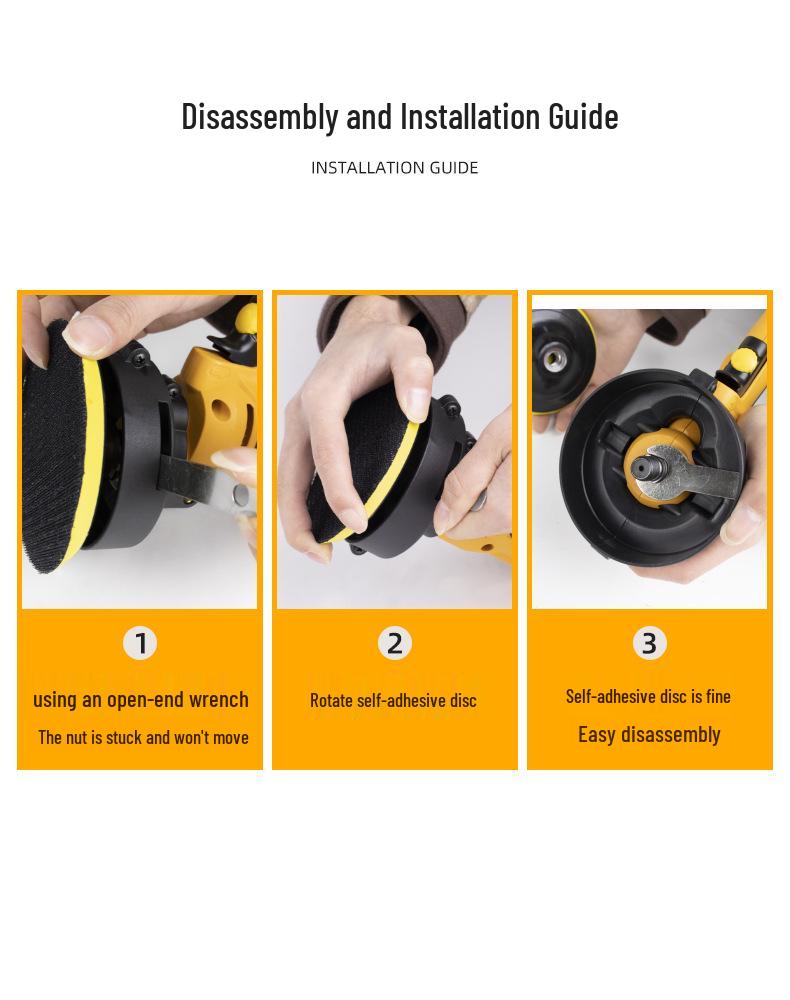 Disassembly and Installation Guide

INSTALLATION GUIDE

1

using an open-end wrench

The nut is stuck and won't move

2

Rotate self-adhesive disc

3

Self-adhesive disc is fine

Easy disassembly