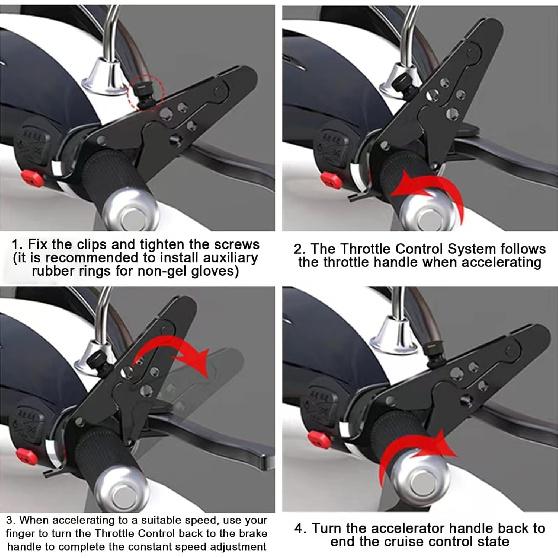 1. Fix the clips and tighten the screws (it is recommended to install auxiliary rubber rings for non-gel gloves)

2. The Throttle Control System follows the throttle handle when accelerating

3. When accelerating to a suitable speed, use your finger to turn the Throttle Control back to the brake handle to complete the constant speed adjustment

4. Turn the accelerator handle back to end the cruise control state