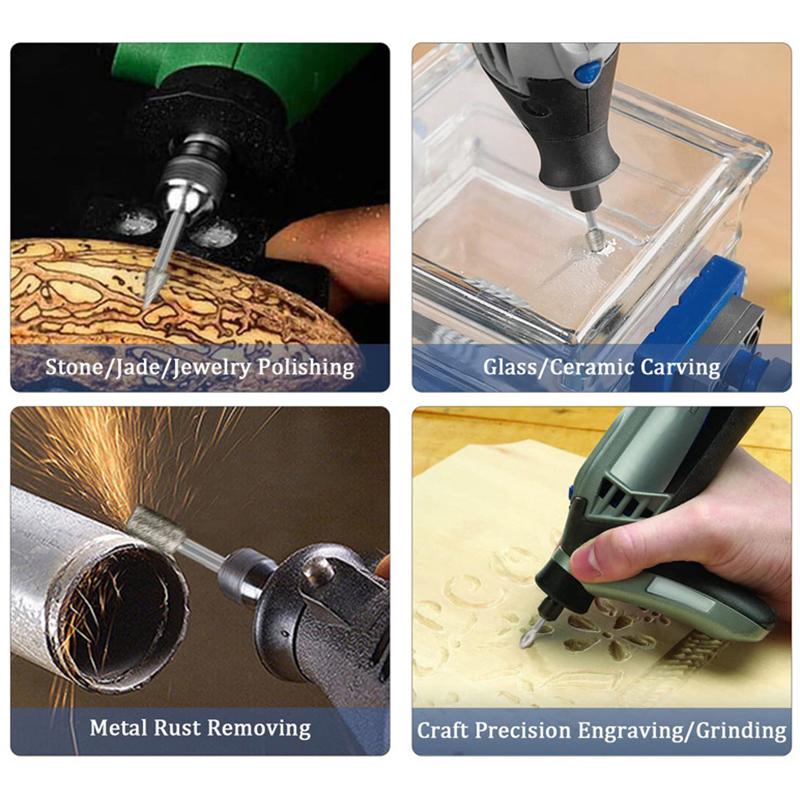 Stone/Jade/Jewelry Polishing

Glass/Ceramic Carving

Metal Rust Removing

Craft Precision Engraving/Grinding