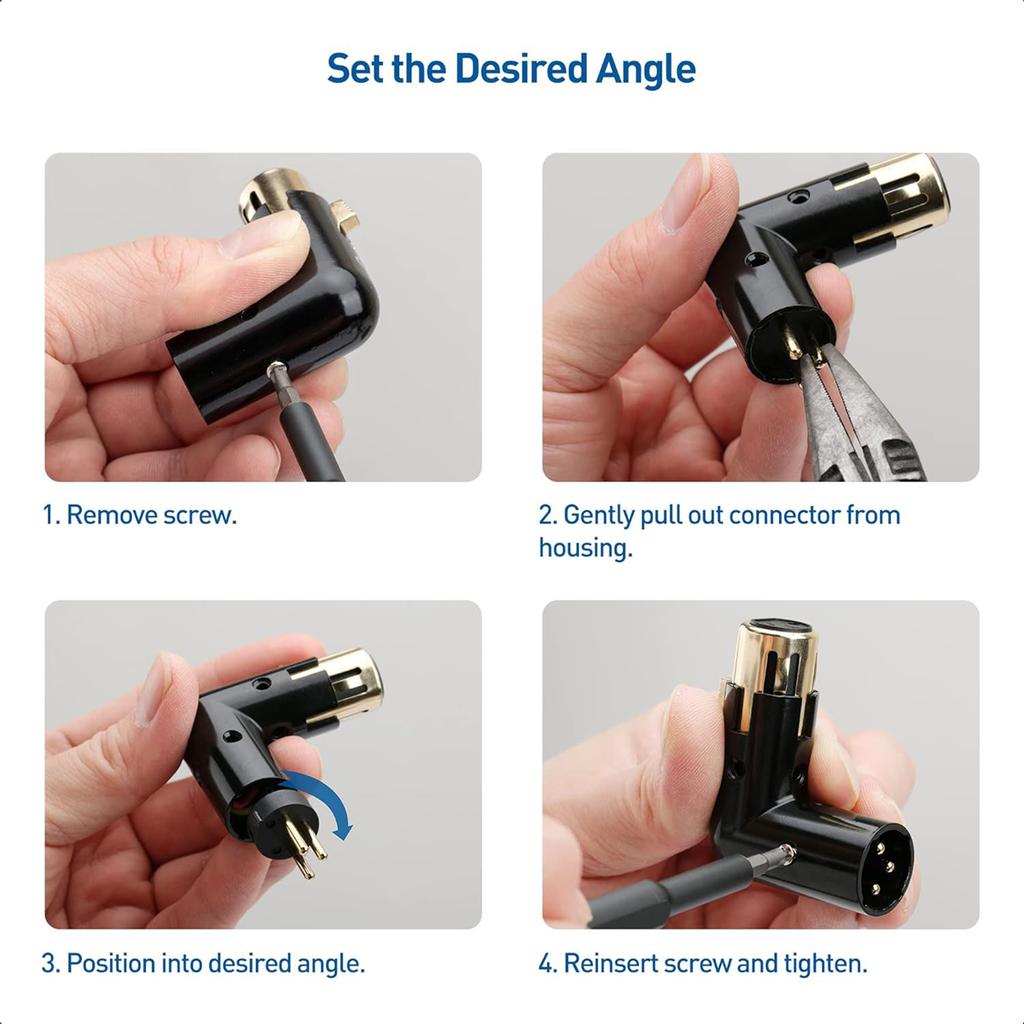 Set the Desired Angle

1. Remove screw.

2. Gently pull out connector from housing.

3. Position into desired angle.

4. Reinsert screw and tighten.