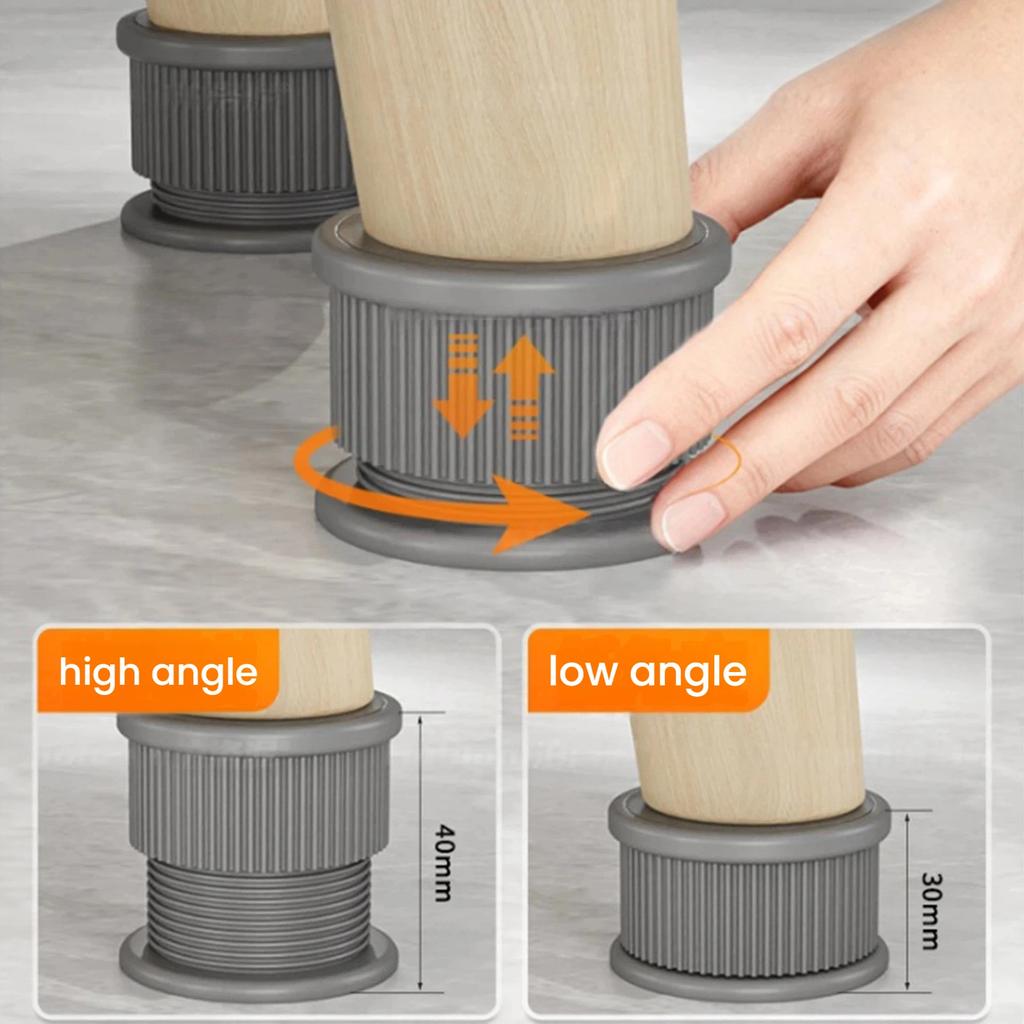 high angle

40mm

low angle

30mm