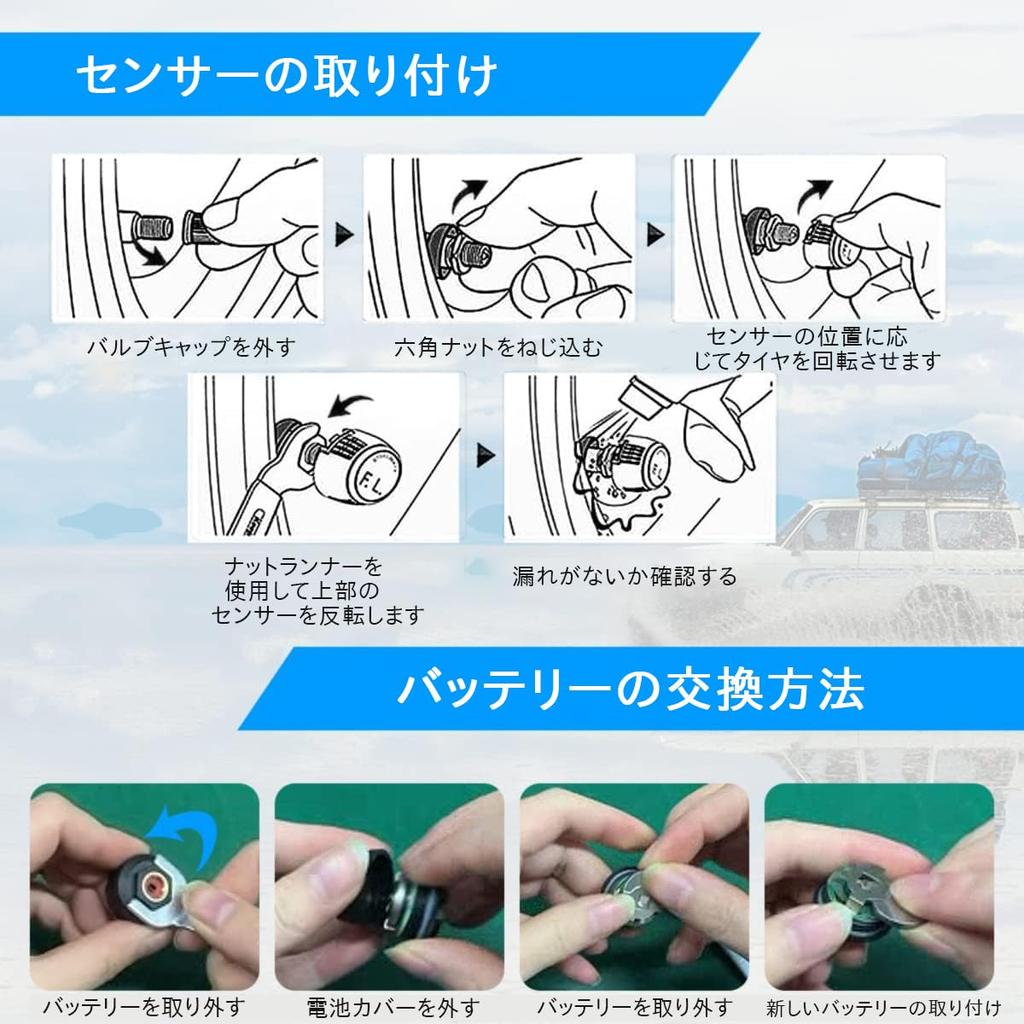 センサーの取り付け

バルブキャップを外す

六角ナットをねじ込む

センサーの位置に応じてタイヤを回転させます

F.L

ナットランナーを使用して上部のセンサーを反転します

漏れがないか確認する

バッテリーの交換方法

バッテリーを取り外す

電池カバーを外す

バッテリーを取り外す

新しいバッテリーの取り付け