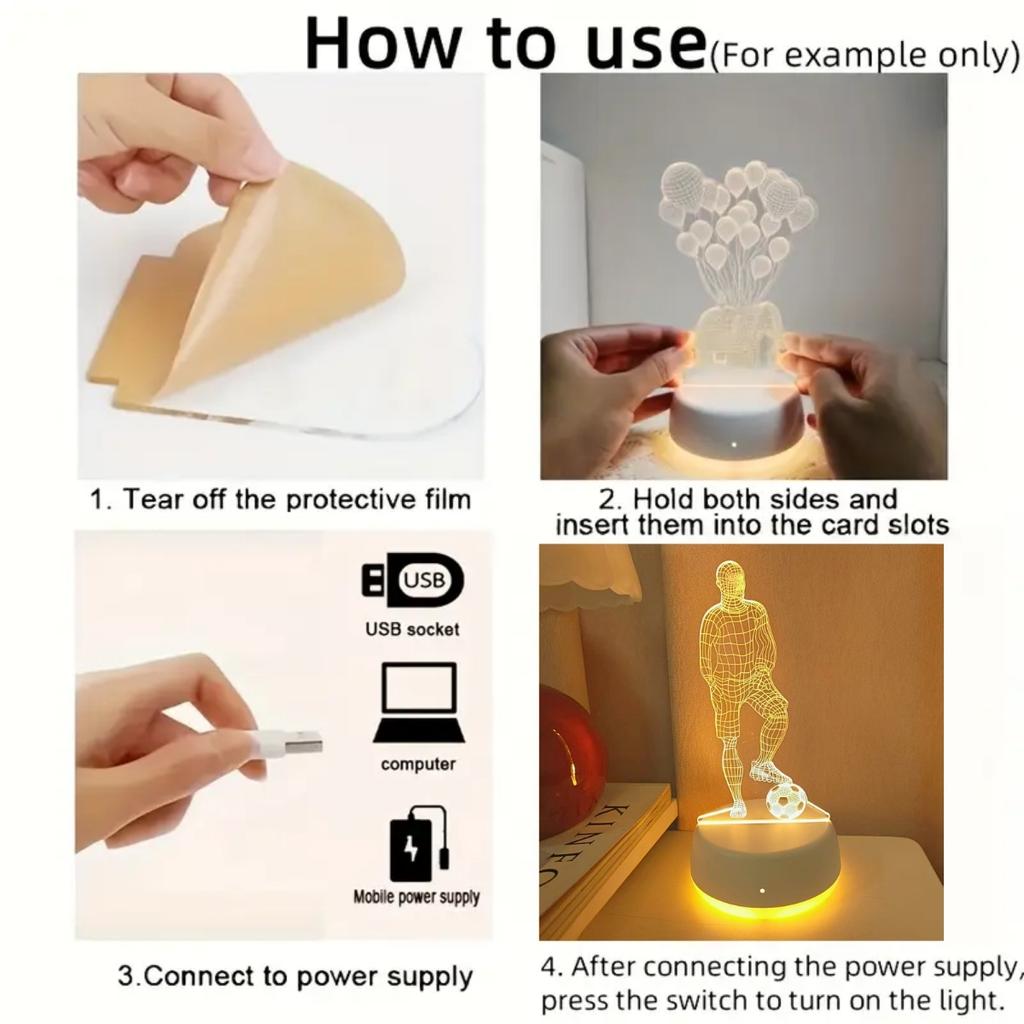 How to use(For example only)

1. Tear off the protective film

2. Hold both sides and insert them into the card slots

USB

USB socket

computer

Mobile power supply

3.Connect to power supply

KINF

4. After connecting the power supply, press the switch to turn on the light.