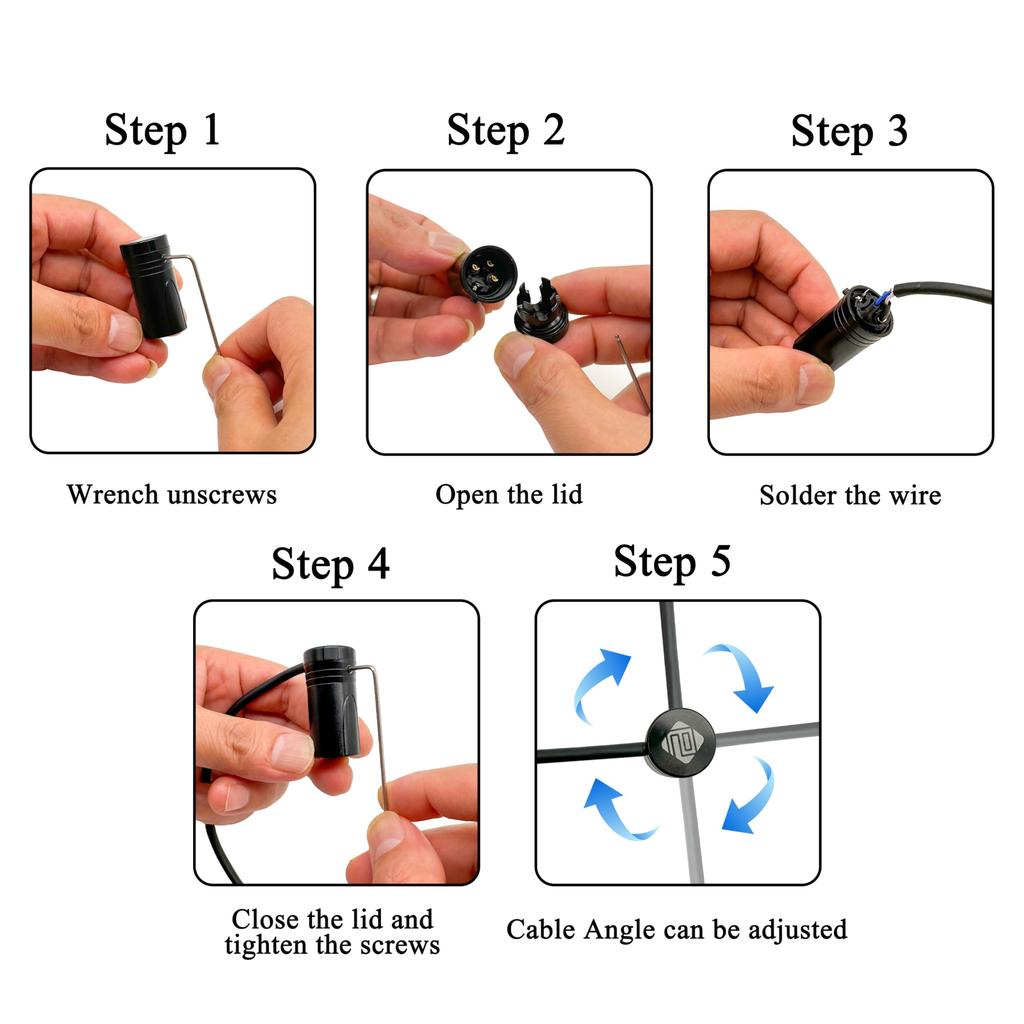 Step 1

Wrench unscrews

Step 2

Open the lid

Step 3

Solder the wire

Step 4

Close the lid and tighten the screws

Step 5

Cable Angle can be adjusted