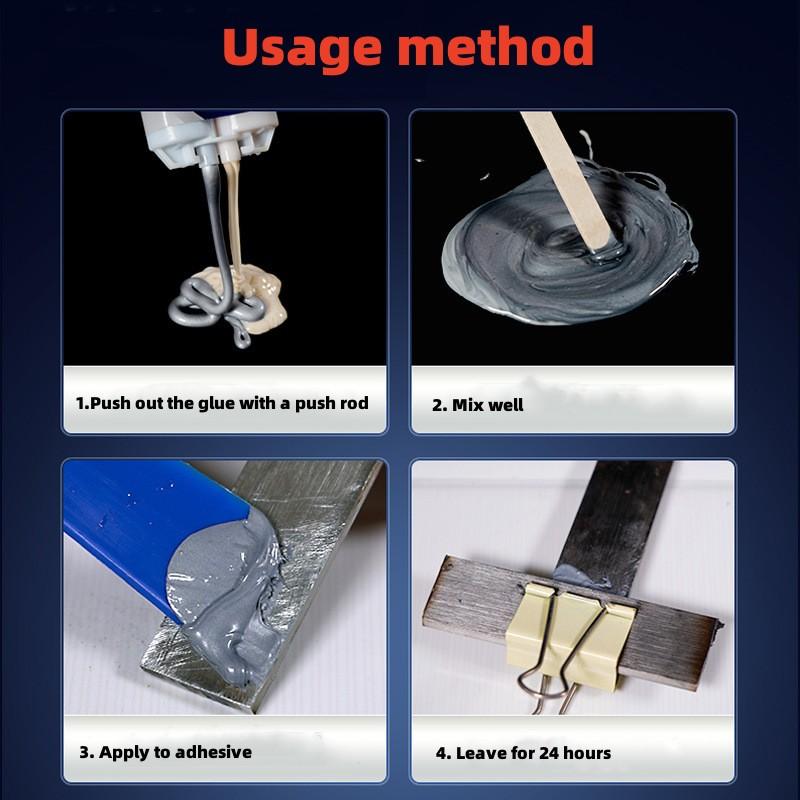 Usage method

1.Push out the glue with a push rod

2. Mix well

3. Apply to adhesive

4. Leave for 24 hours