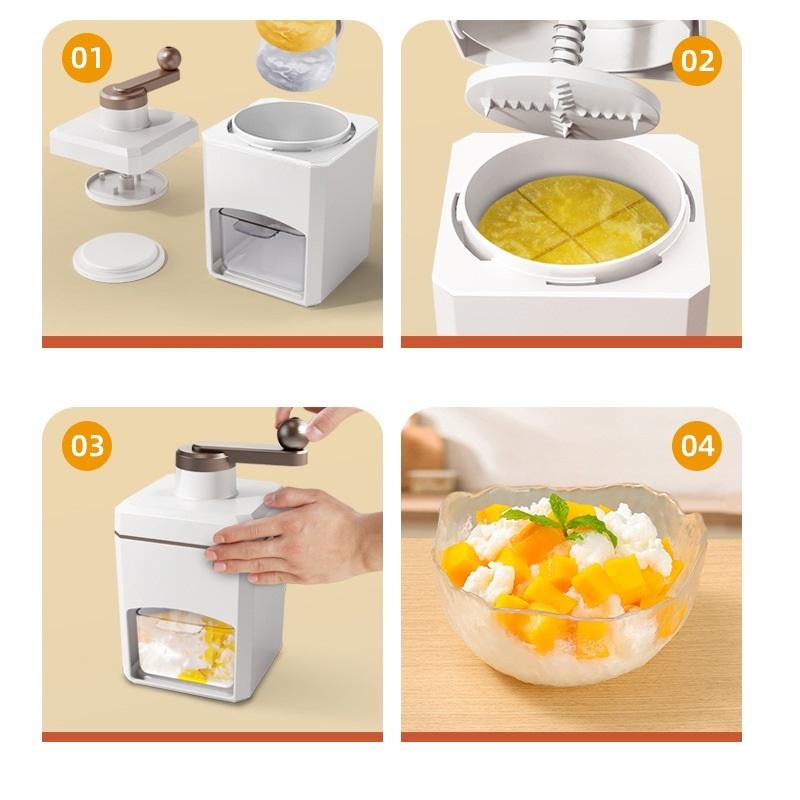 01

02

03

04