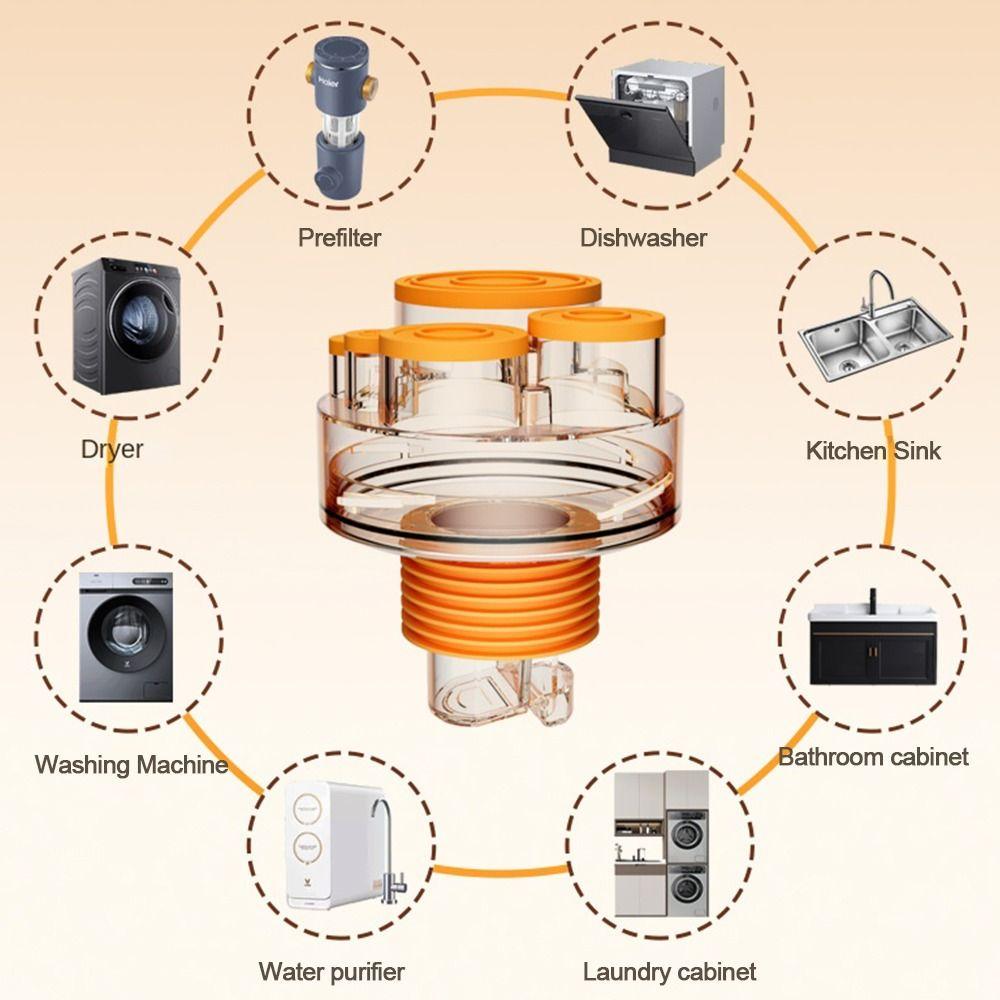 Haier

Prefilter

Dishwasher

Dryer

Kitchen Sink

Washing Machine

Bathroom cabinet

Water purifier

Laundry cabinet