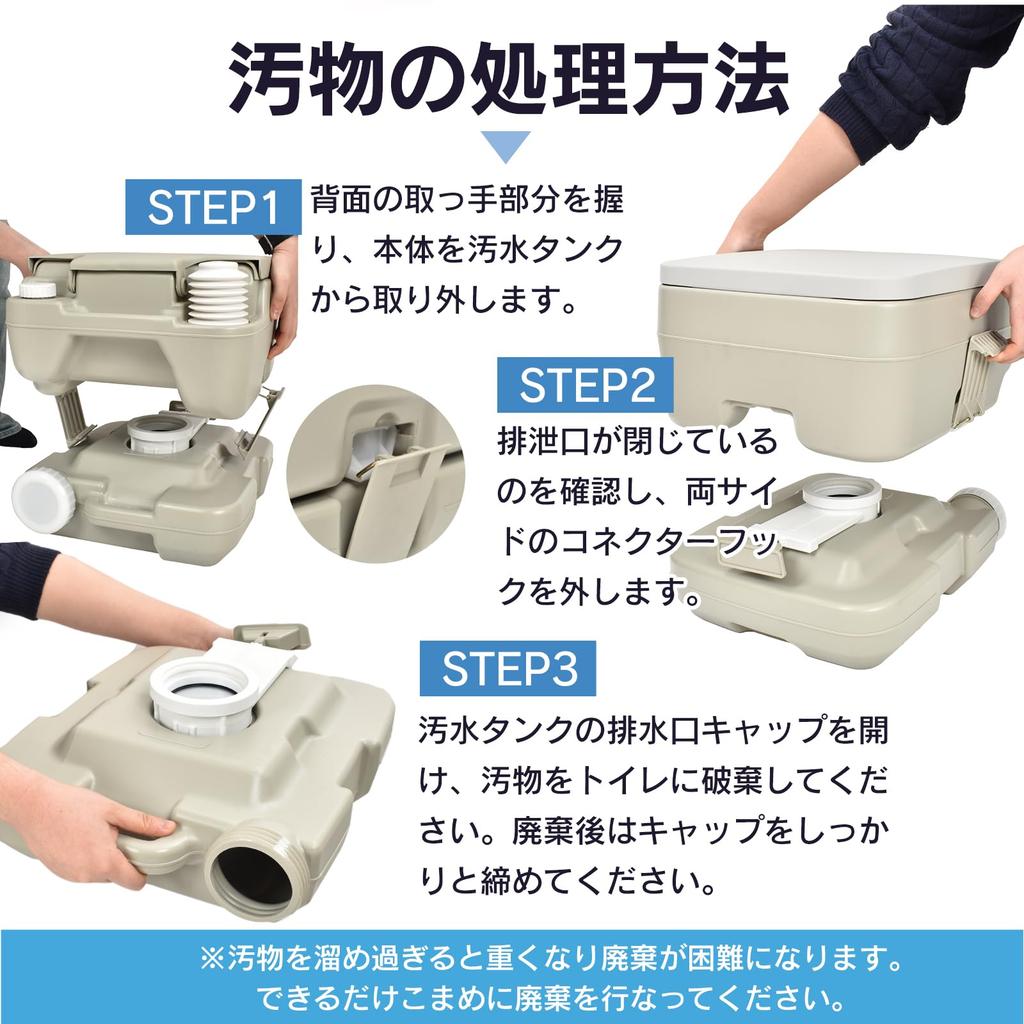 汚物の処理方法

STEP1
背面の取っ手部分を握り、本体を汚水タンクから取り外します。

STEP2
排泄口が閉じているのを確認し、両サイドのコネクターフックを外します。

STEP3
汚水タンクの排水口キャップを開け、汚物をトイレに破棄してください。廃棄後はキャップをしっかりと締めてください。

※汚物を溜め過ぎると重くなり廃棄が困難になります。
できるだけこまめに廃棄を行なってください。