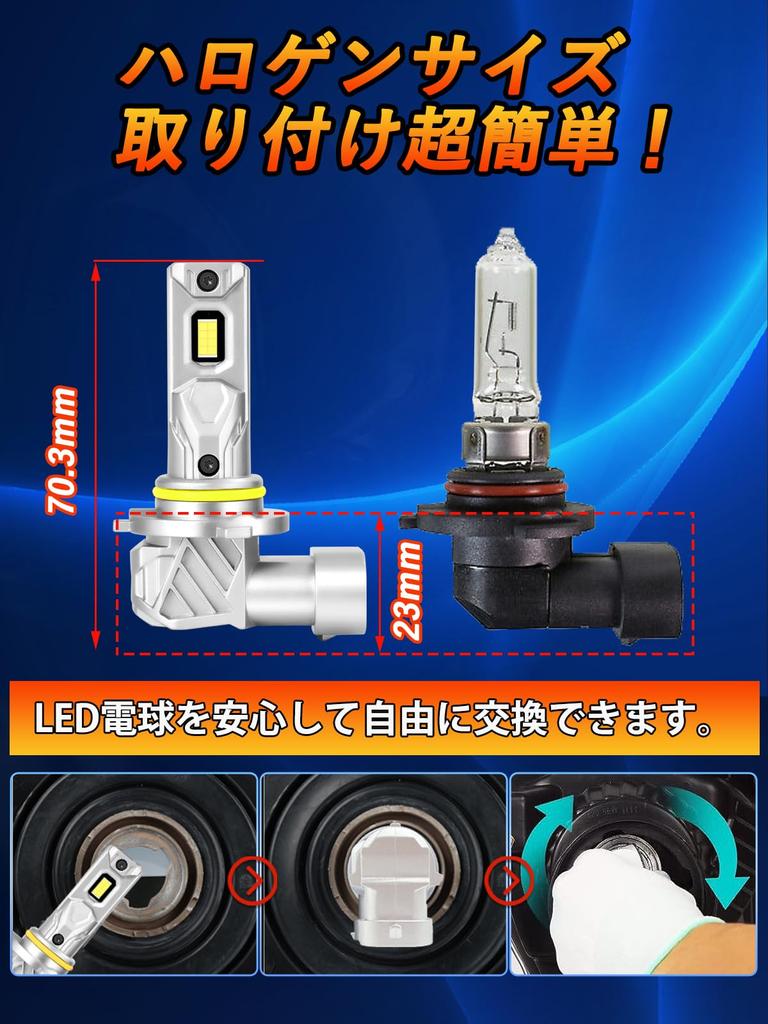 ハロゲンサイズ
取り付け超簡単！

70.3mm

23mm

LED電球を安心して自由に交換できます。