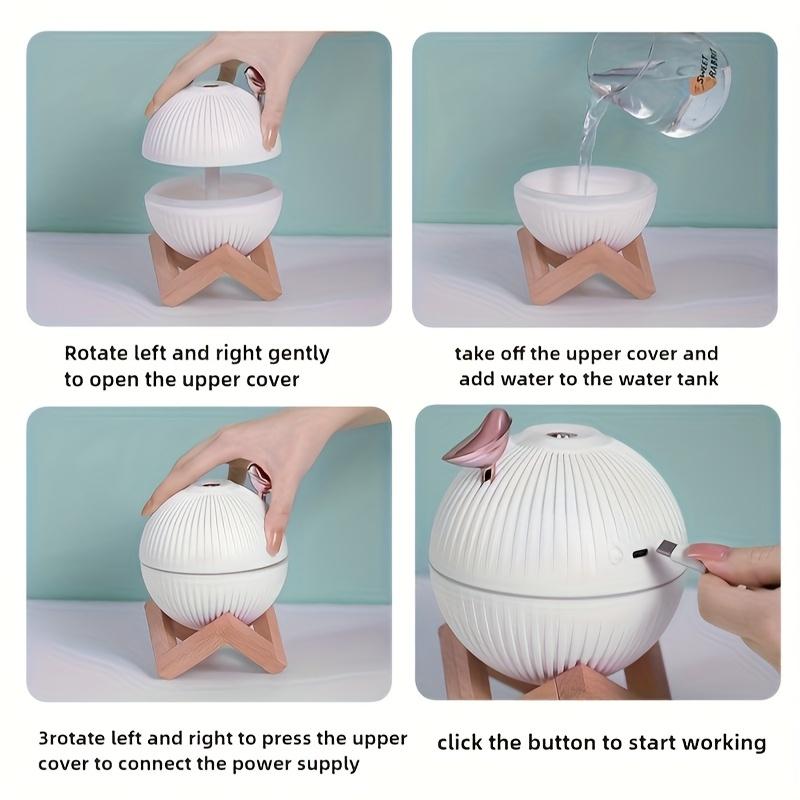 SWEET RABBIT

Rotate left and right gently to open the upper cover

take off the upper cover and add water to the water tank

3rotate left and right to press the upper cover to connect the power supply

click the button to start working