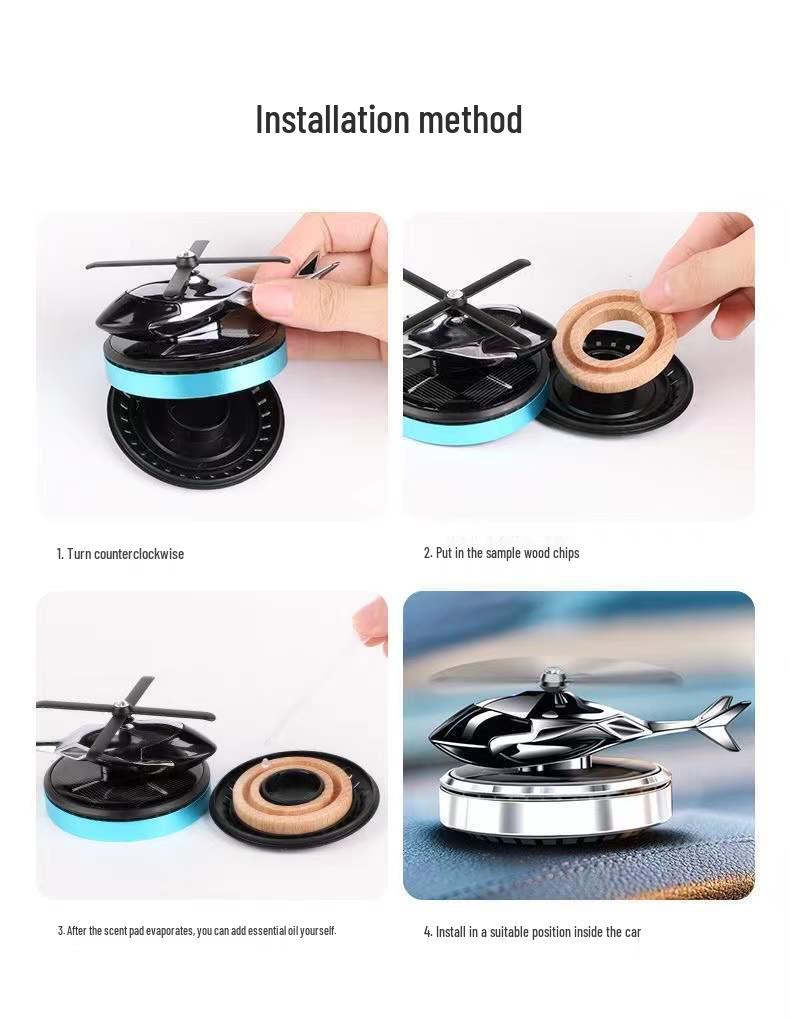 Installation method

1. Turn counterclockwise

2. Put in the sample wood chips

3. After the scent pad evaporates, you can add essential oil yourself.

4. Install in a suitable position inside the car