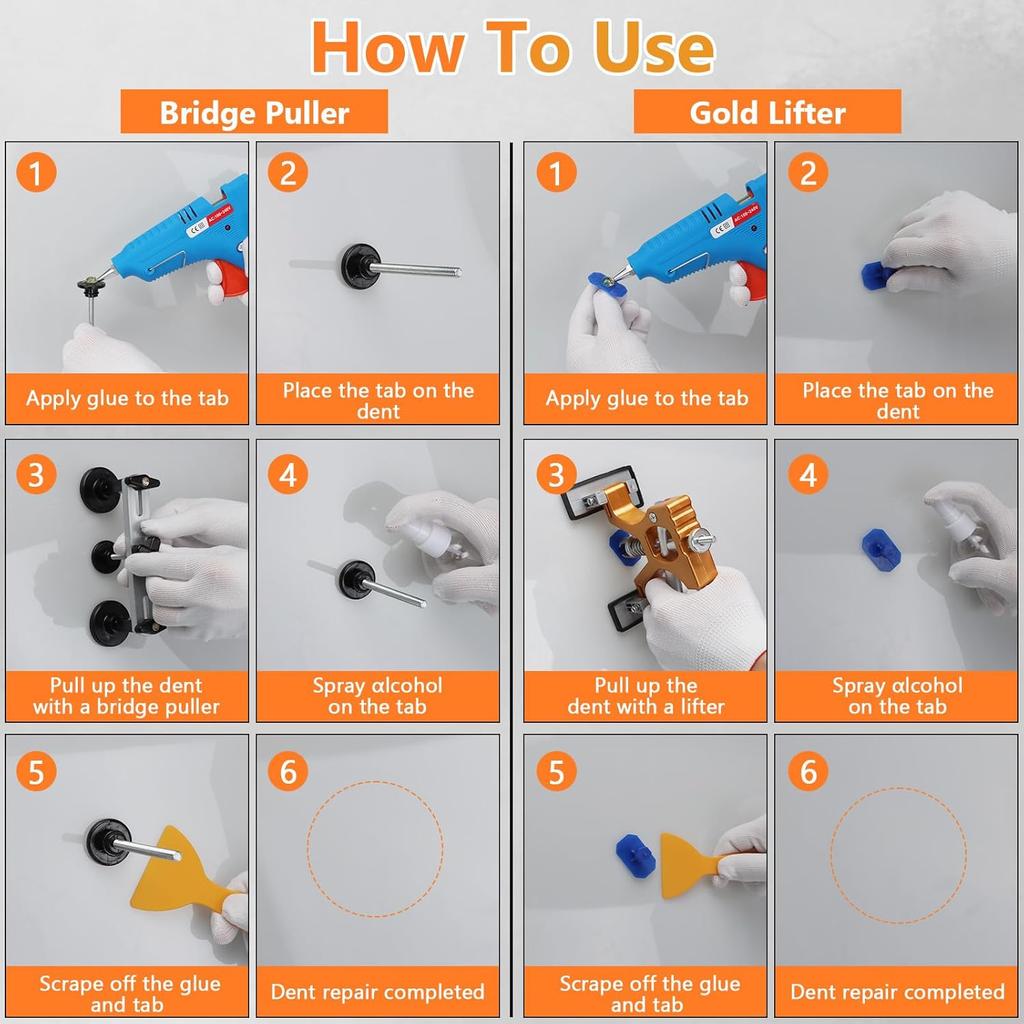 How To Use

Bridge Puller

1
Apply glue to the tab

2
Place the tab on the dent

3
Pull up the dent with a bridge puller

4
Spray αlcohol on the tab

5
Scrape off the glue and tab

6
Dent repair completed

Gold Lifter

1
Apply glue to the tab

2
Place the tab on the dent

3
Pull up the dent with a lifter

4
Spray αlcohol on the tab

5
Scrape off the glue and tab

6
Dent repair completed