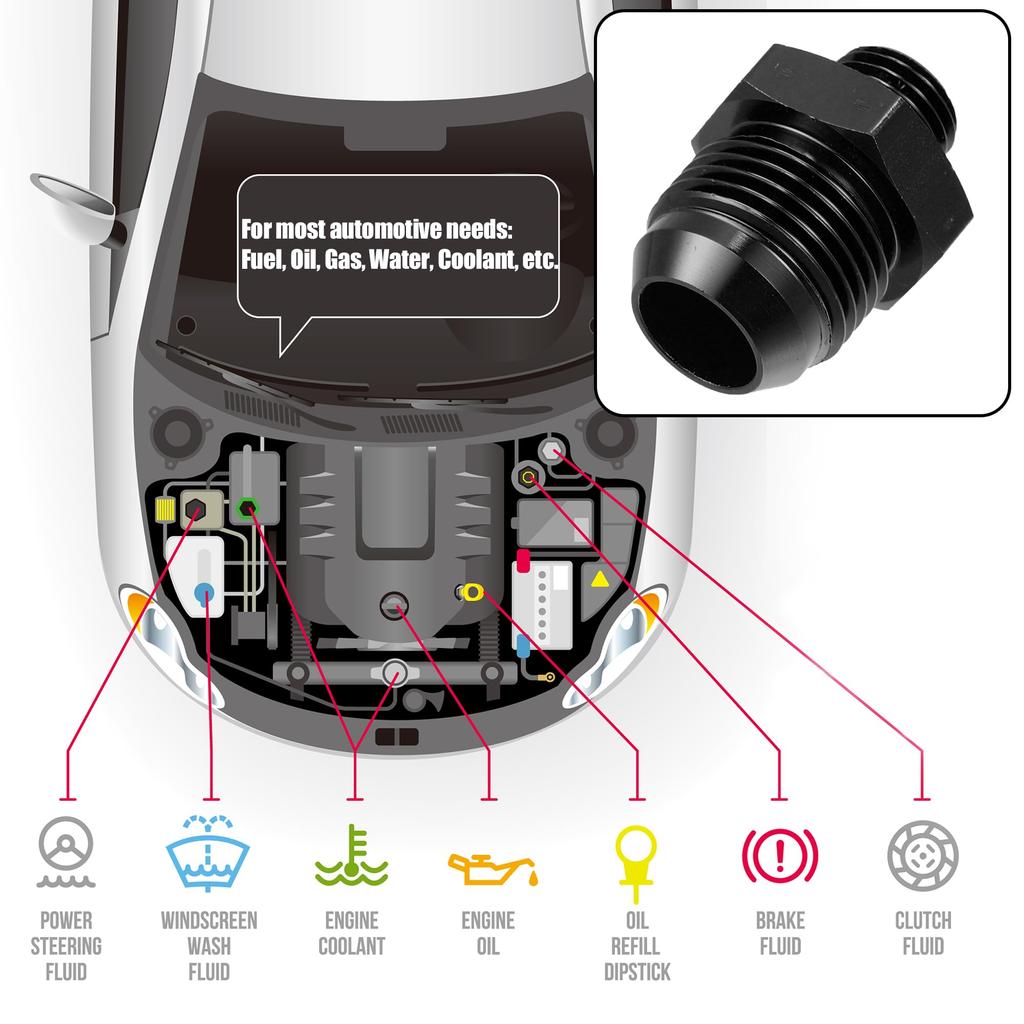 For most automotive needs:
Fuel, Oil, Gas, Water, Coolant, etc.

POWER STEERING FLUID

WINDSCREEN WASH FLUID

ENGINE COOLANT

ENGINE OIL

OIL REFILL DIPSTICK

BRAKE FLUID

CLUTCH FLUID