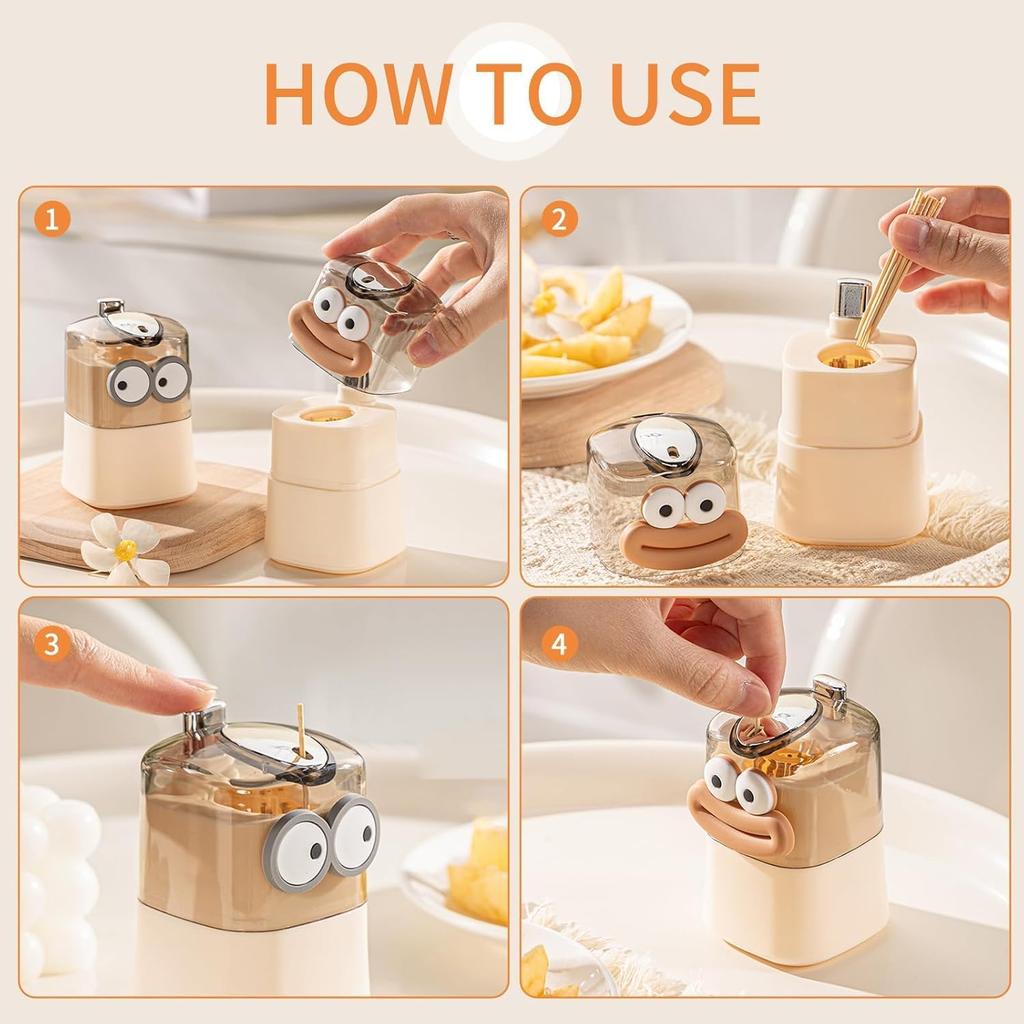 HOW TO USE

1

2

3

4