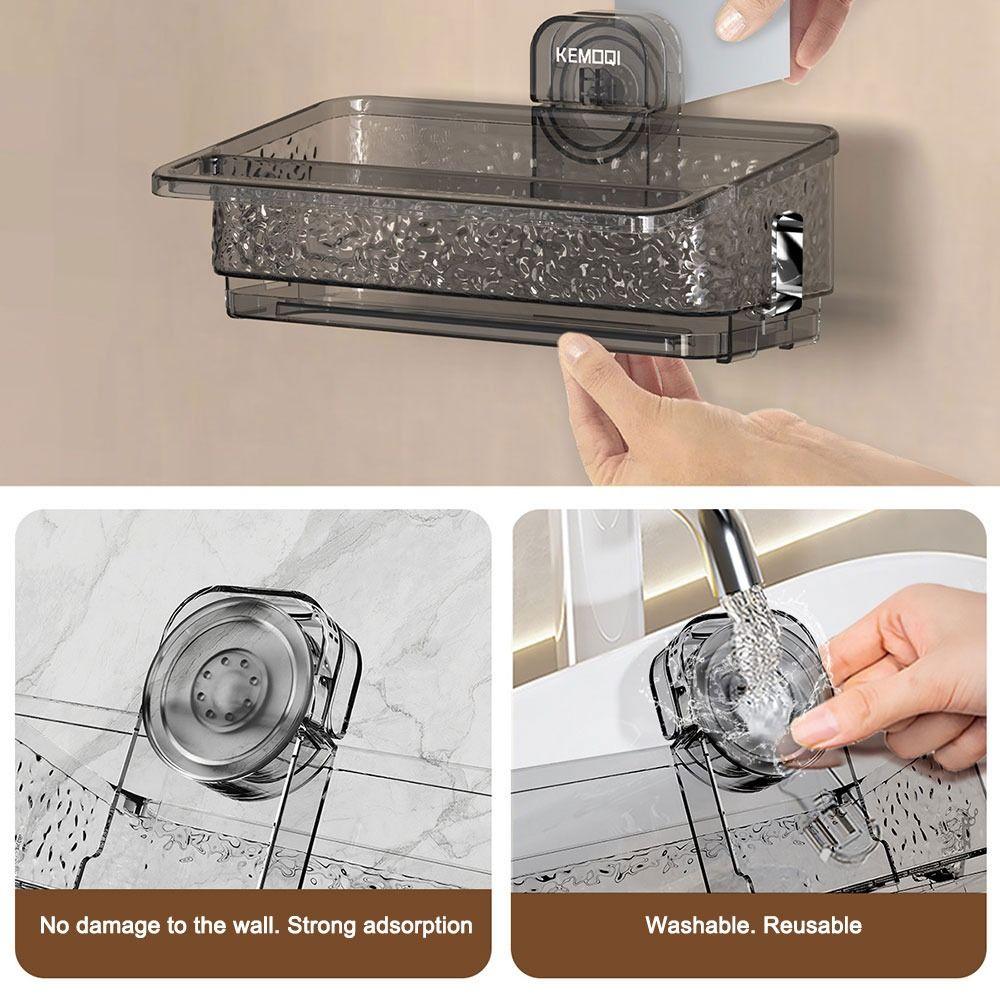 KEMOQI

No damage to the wall. Strong adsorption

Washable. Reusable