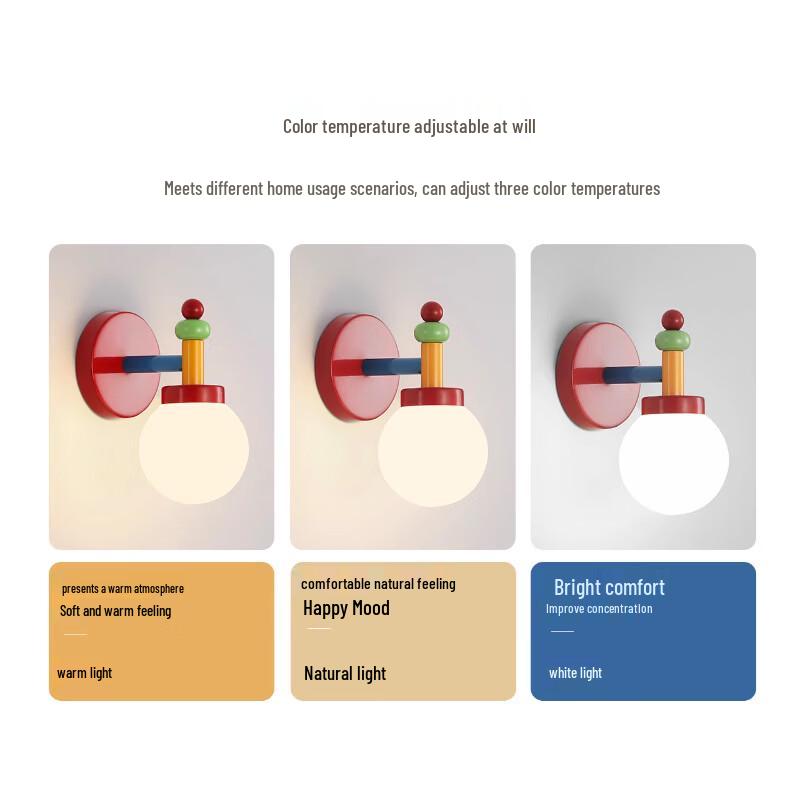 Color temperature adjustable at will

Meets different home usage scenarios, can adjust three color temperatures

presents a warm atmosphere
Soft and warm feeling

warm light

comfortable natural feeling
Happy Mood

Natural light

Bright comfort
Improve concentration

white light