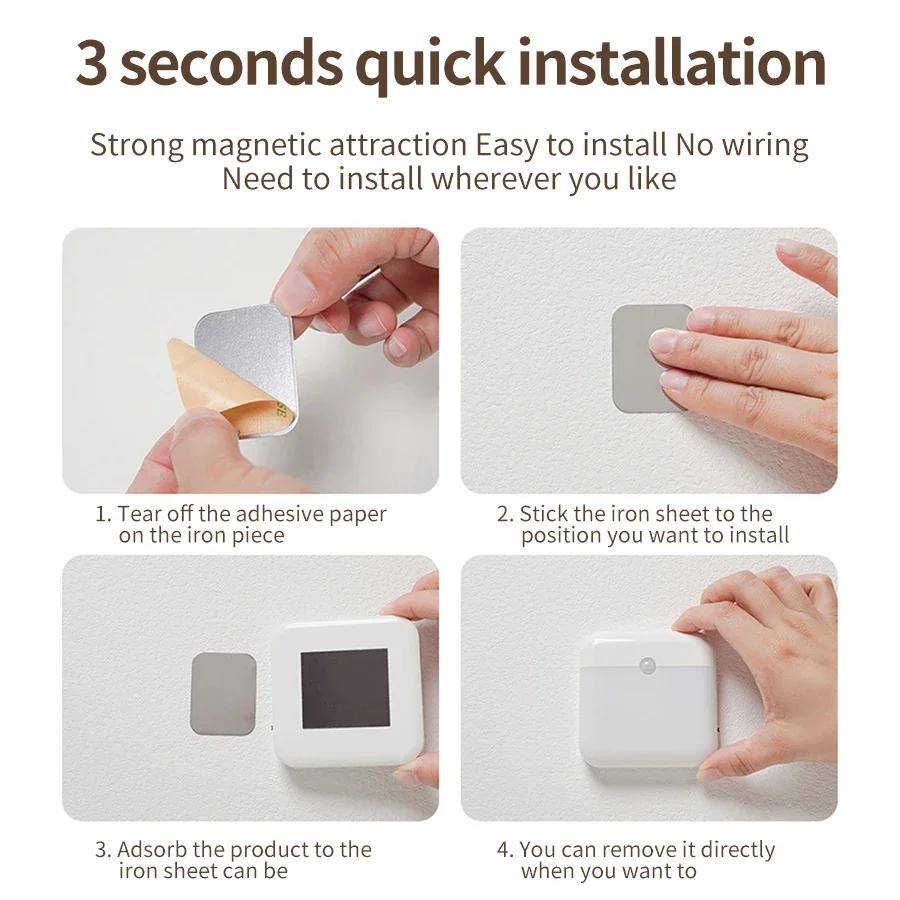 3 seconds quick installation

Strong magnetic attraction Easy to install No wiring Need to install wherever you like

1. Tear off the adhesive paper on the iron piece

2. Stick the iron sheet to the position you want to install

3. Adsorb the product to the iron sheet can be

4. You can remove it directly when you want to